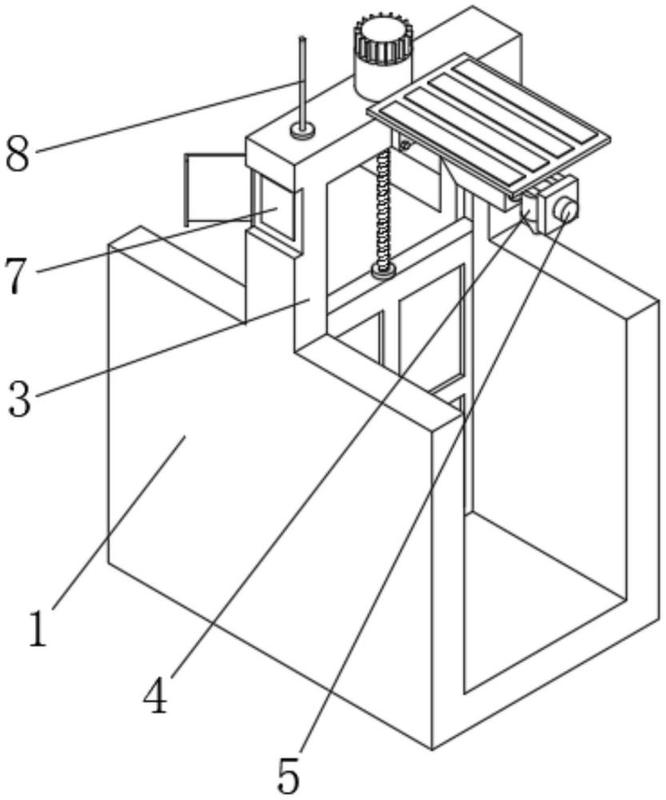 8
7
3
1
4
5