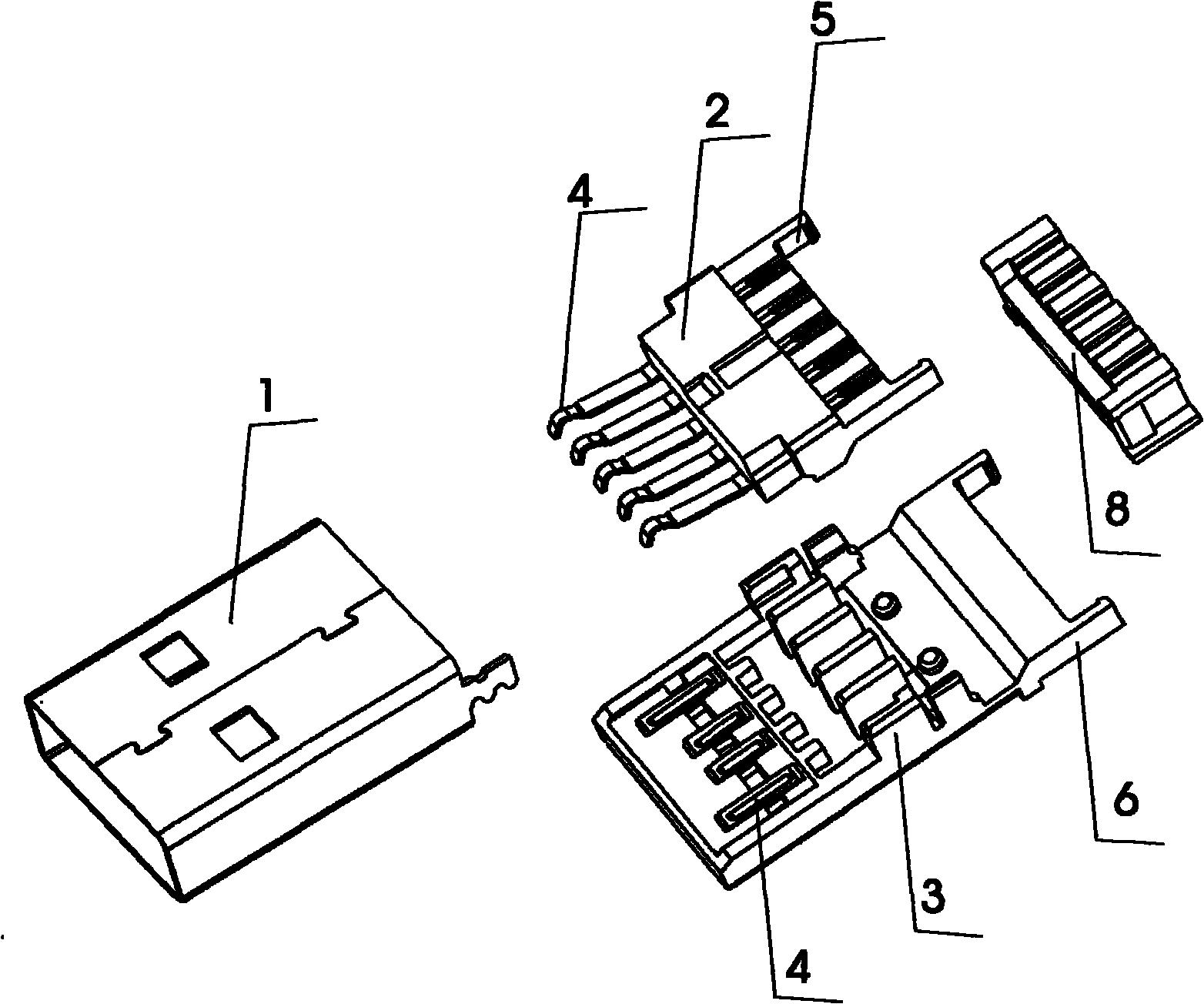 5
2
4
1
8
6
3
4