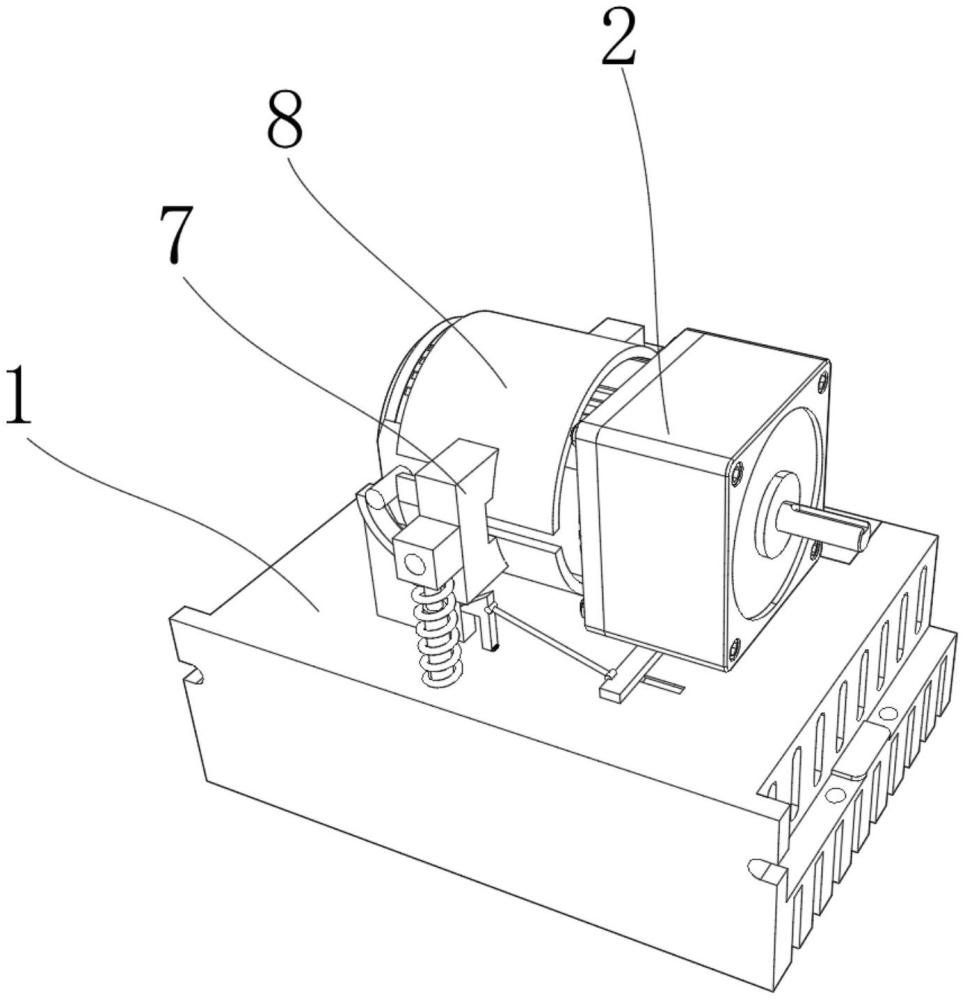 2
8
7
1