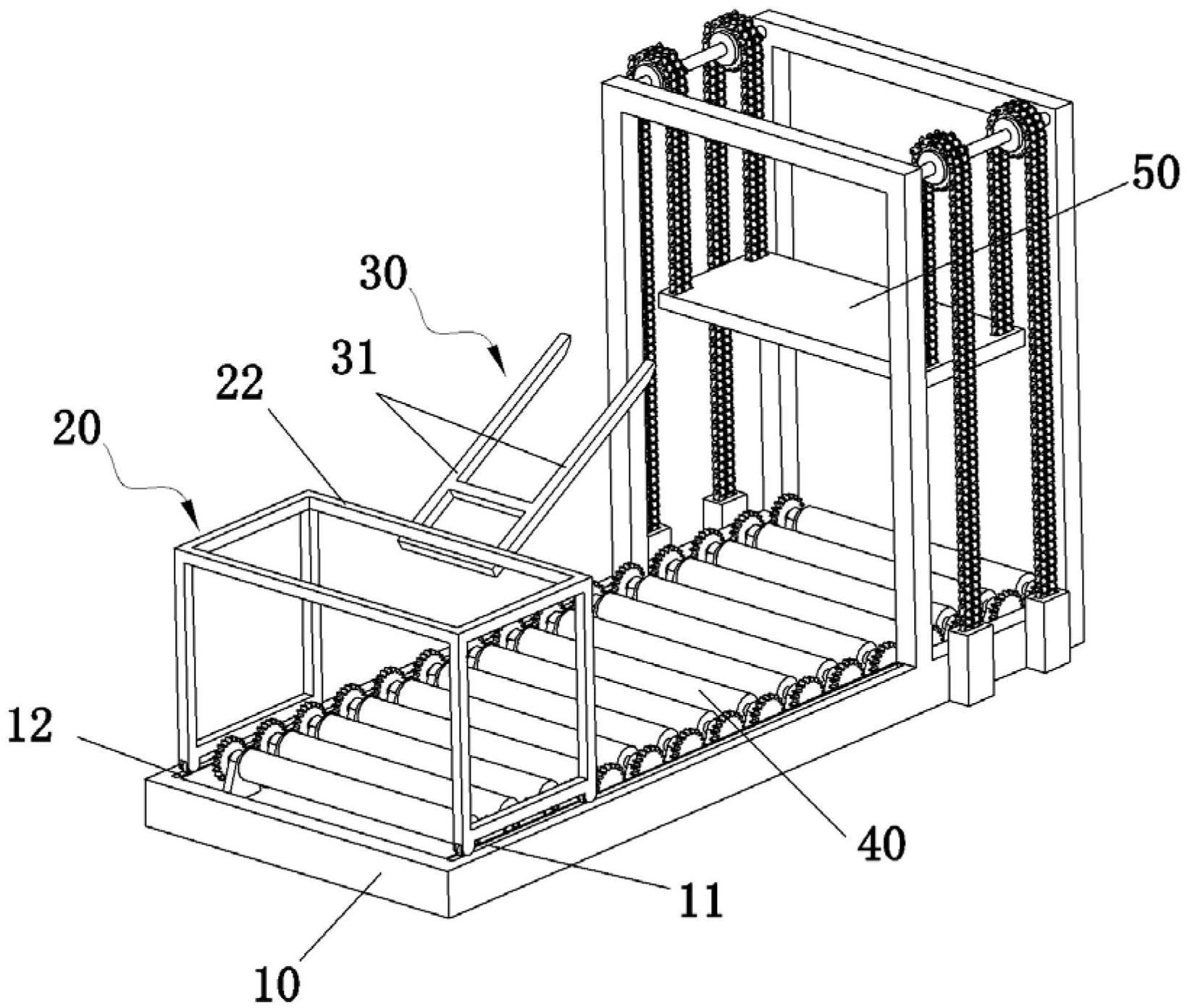 50
30
31
22
20
12
40
11
10