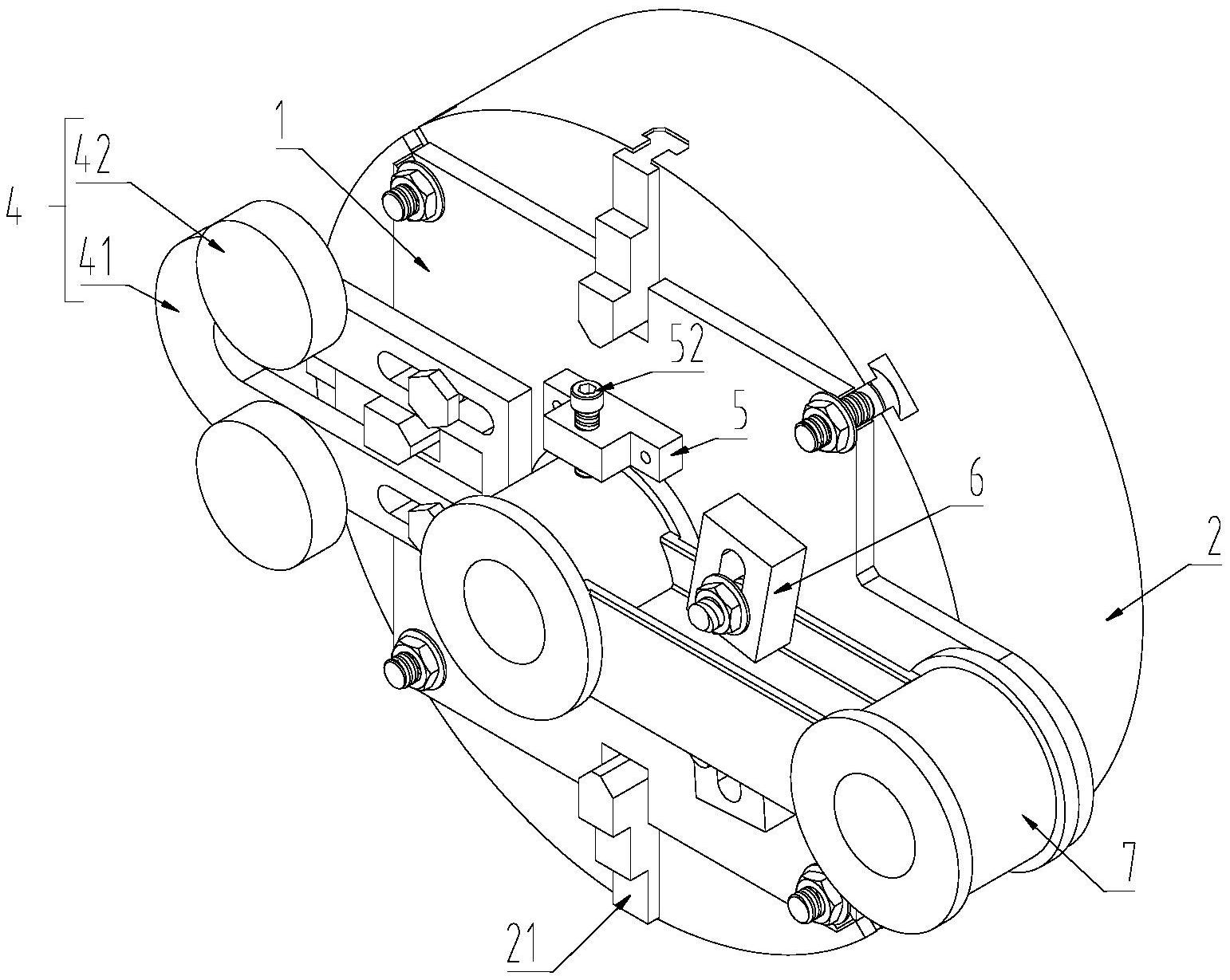 4
42
41
1
52
5
6
2
7
21