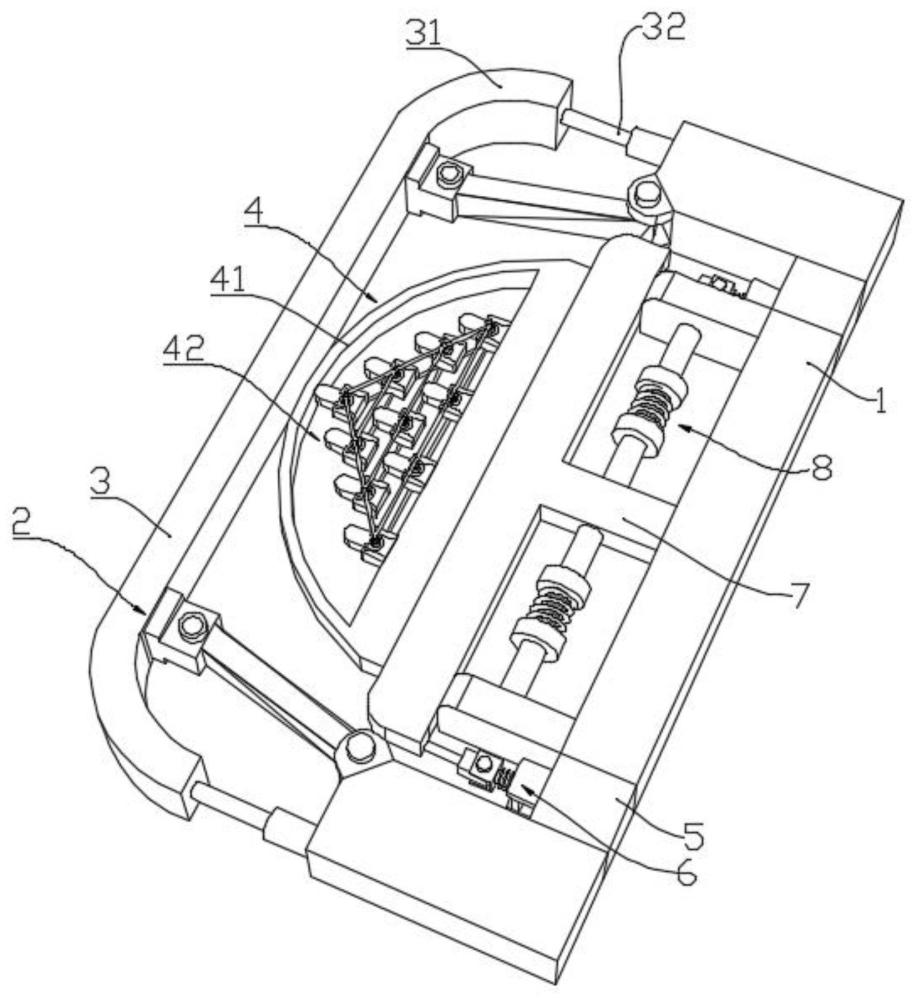 31
32
4
41
42
1
8
3
2
7
5
6