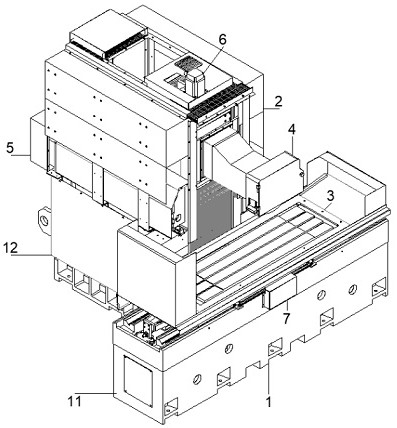 6
2
4
5
3
12
7
11
1