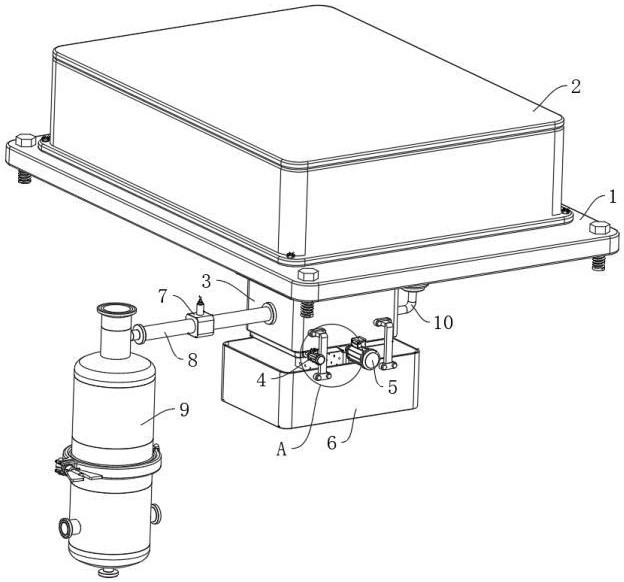 2
1
3
7
10
8
4
5
9
A
6