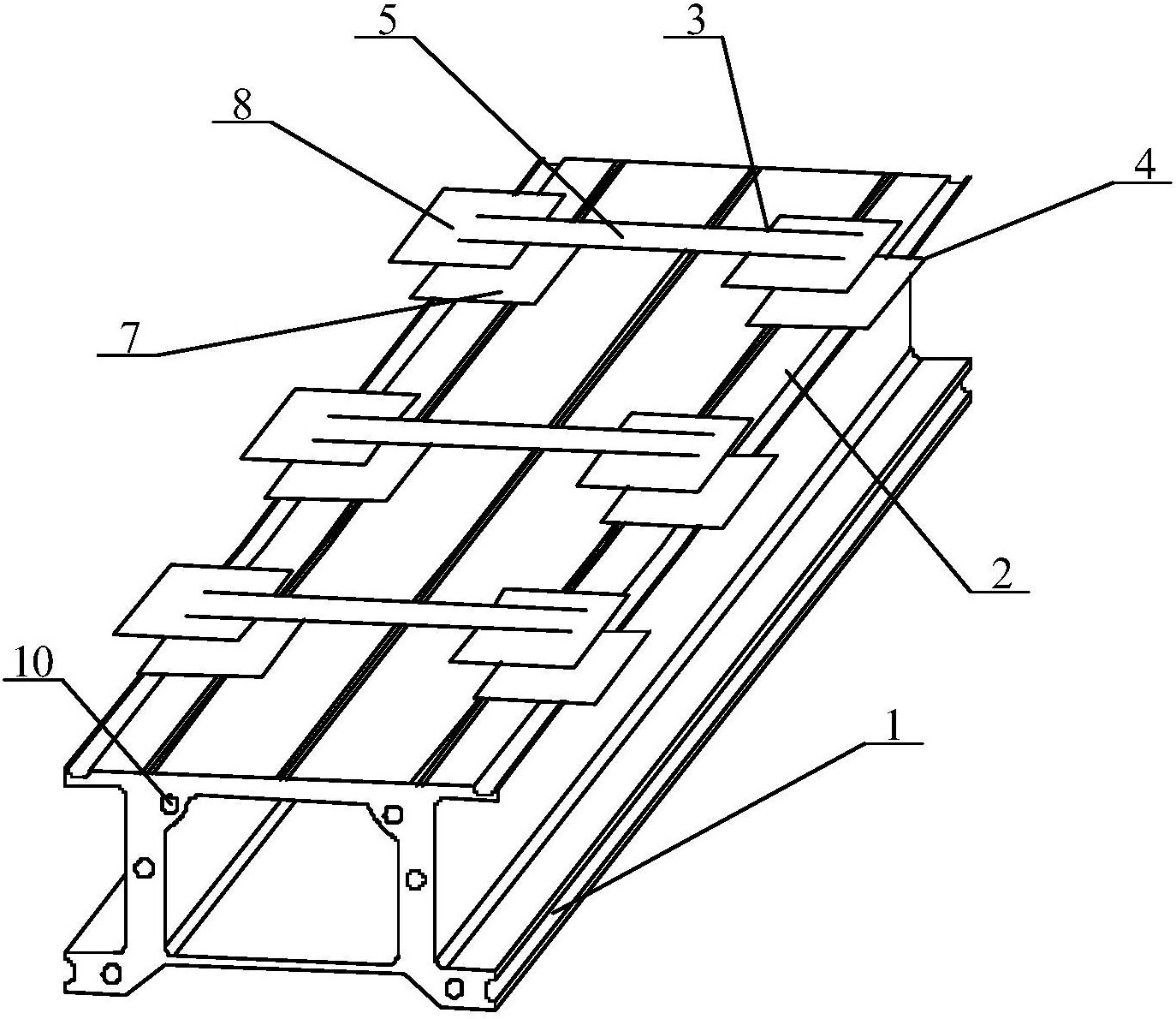 5
3
8
4
7
2
10
1