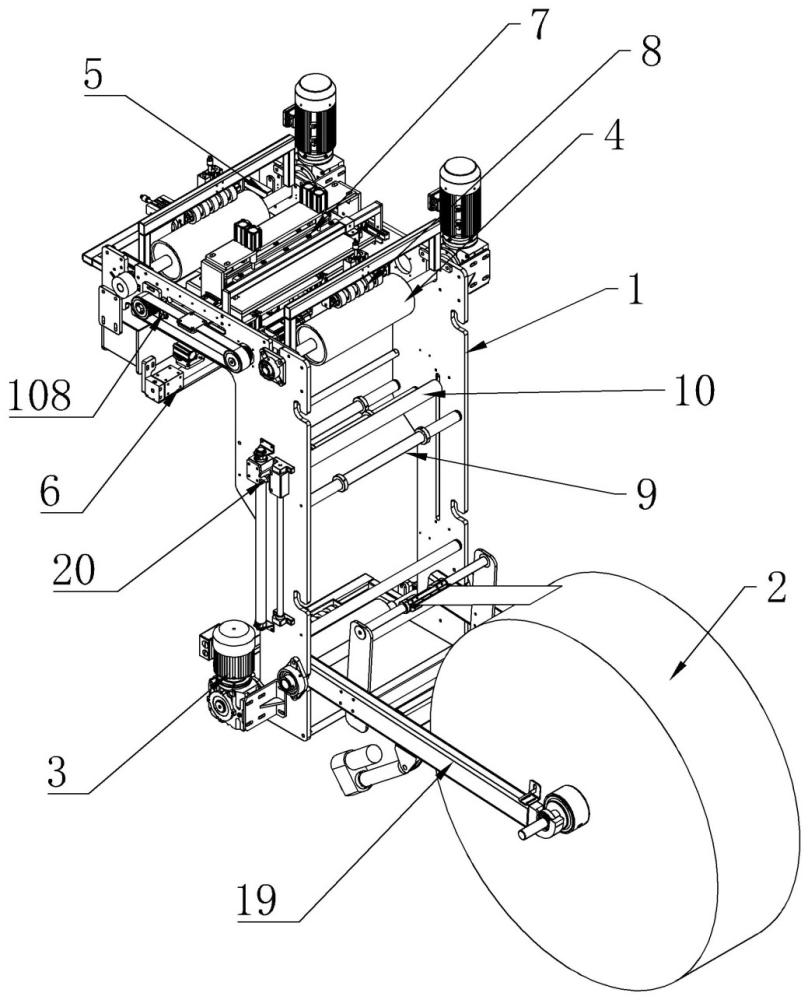 5
7
8
4
1
108
10
6
9
20
2
3
19