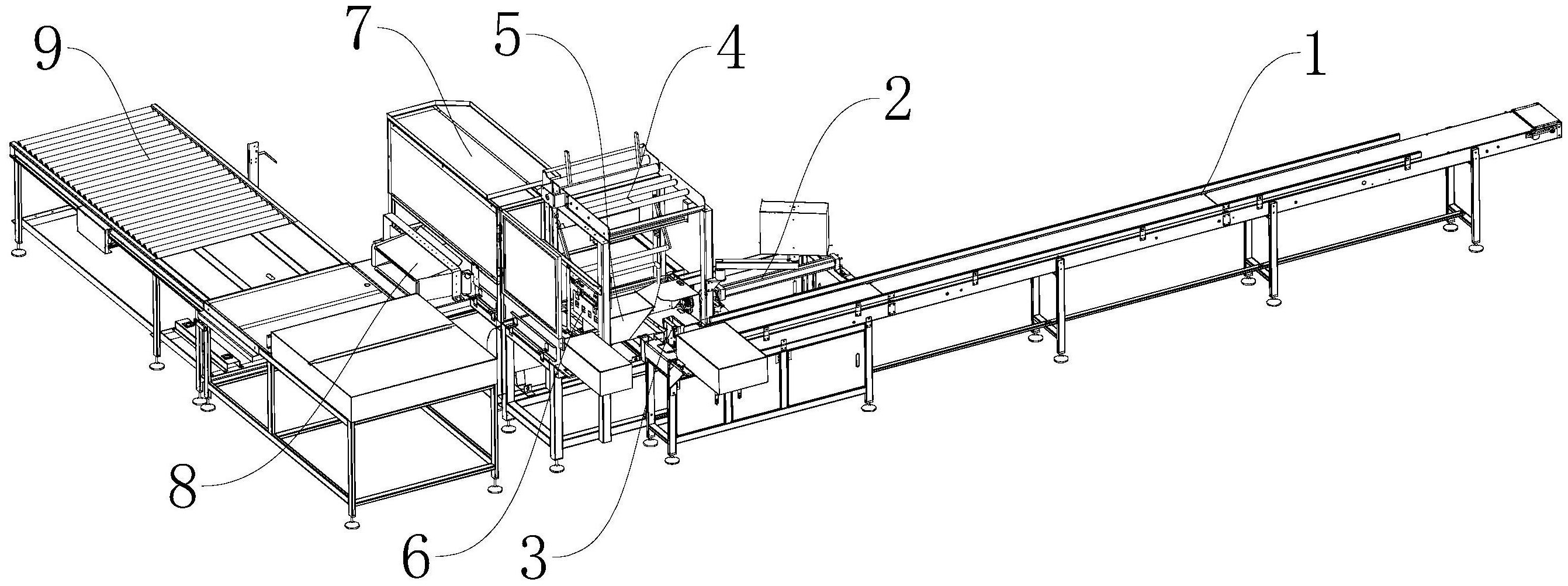 9
7
5
4
2
1
8
6
3