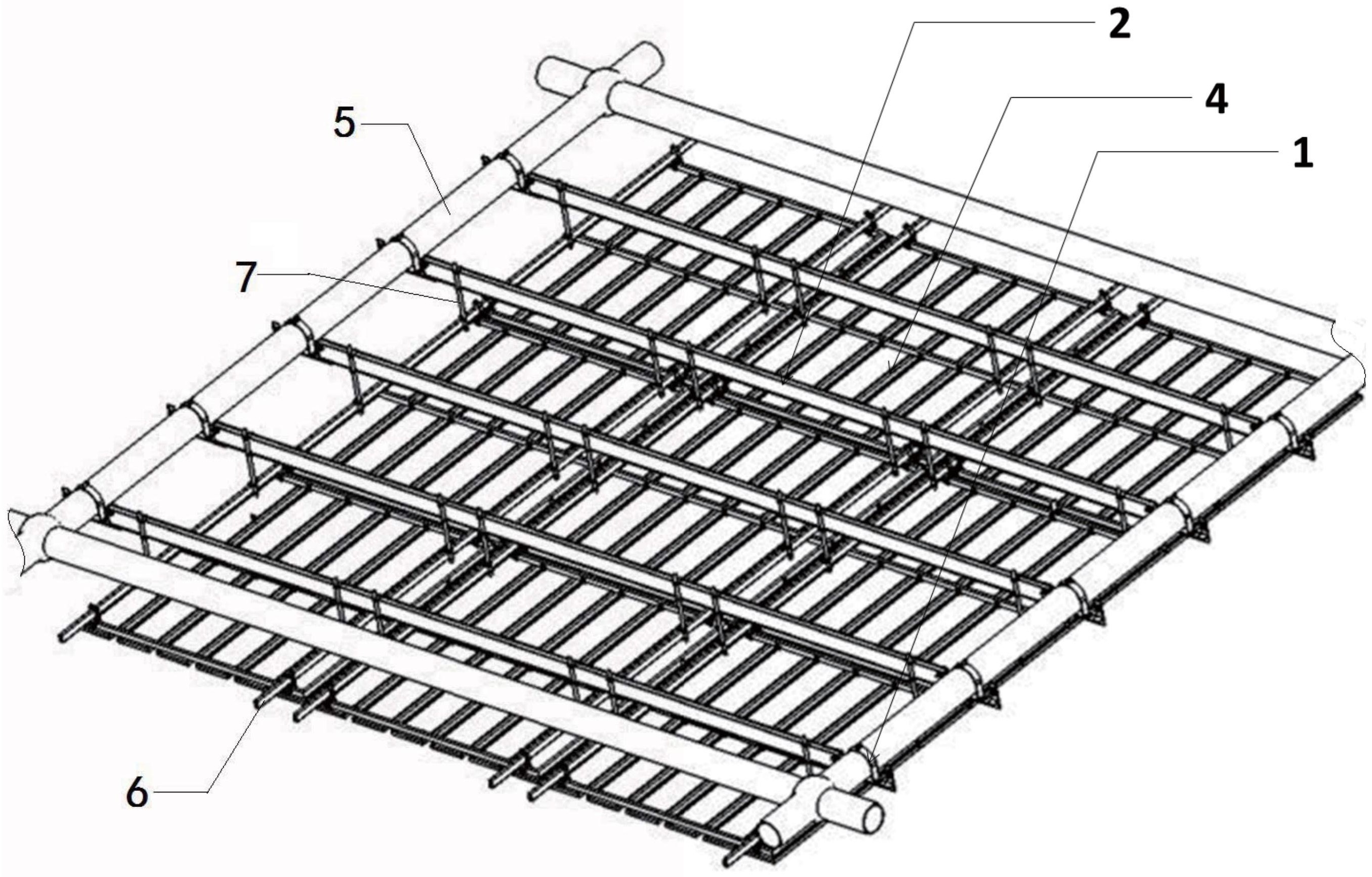 2
4
5
1
7
6