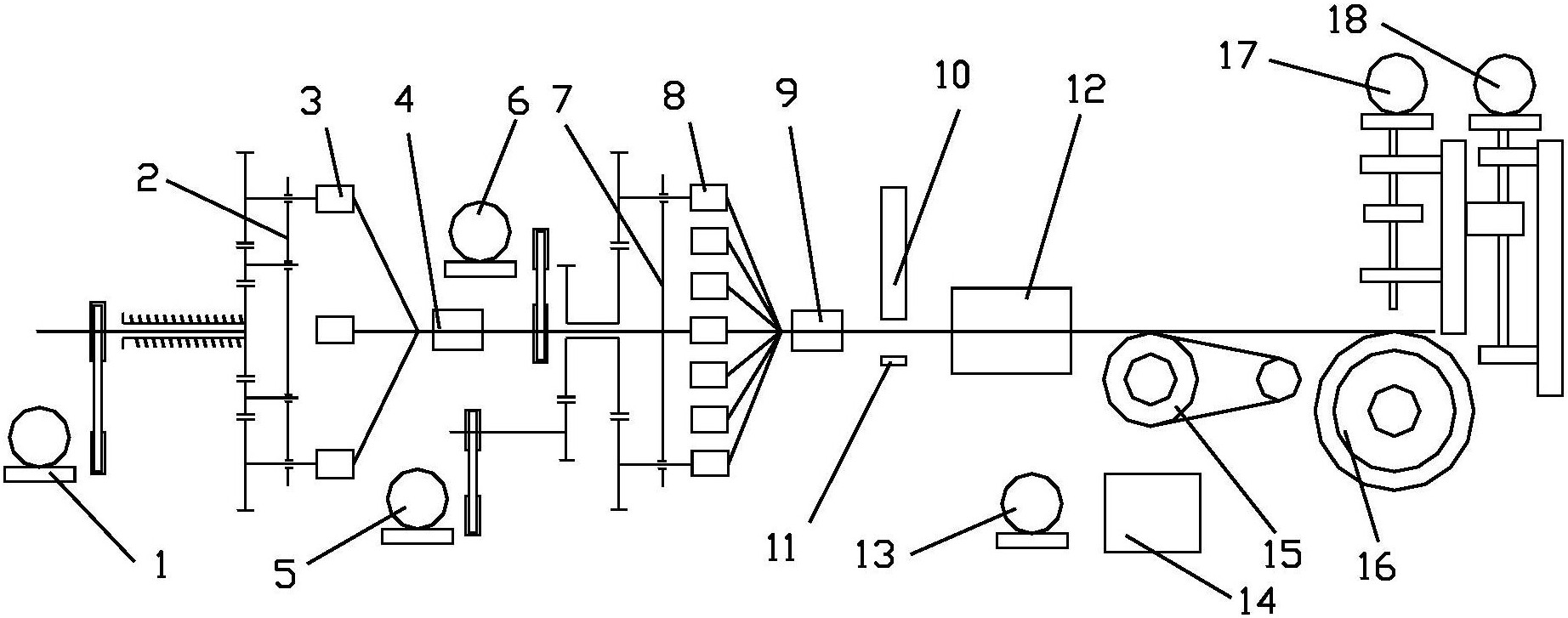 18
17
3
4
6
7
8
9
10
12
2
1
5
11
13
14
15
16