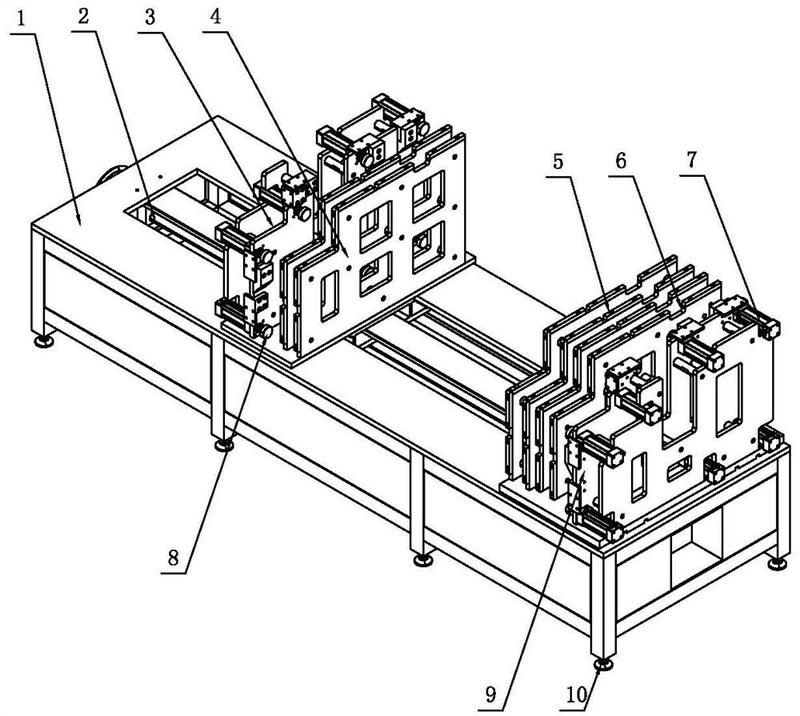 1
2
3
4
5
6
7
8
9
10