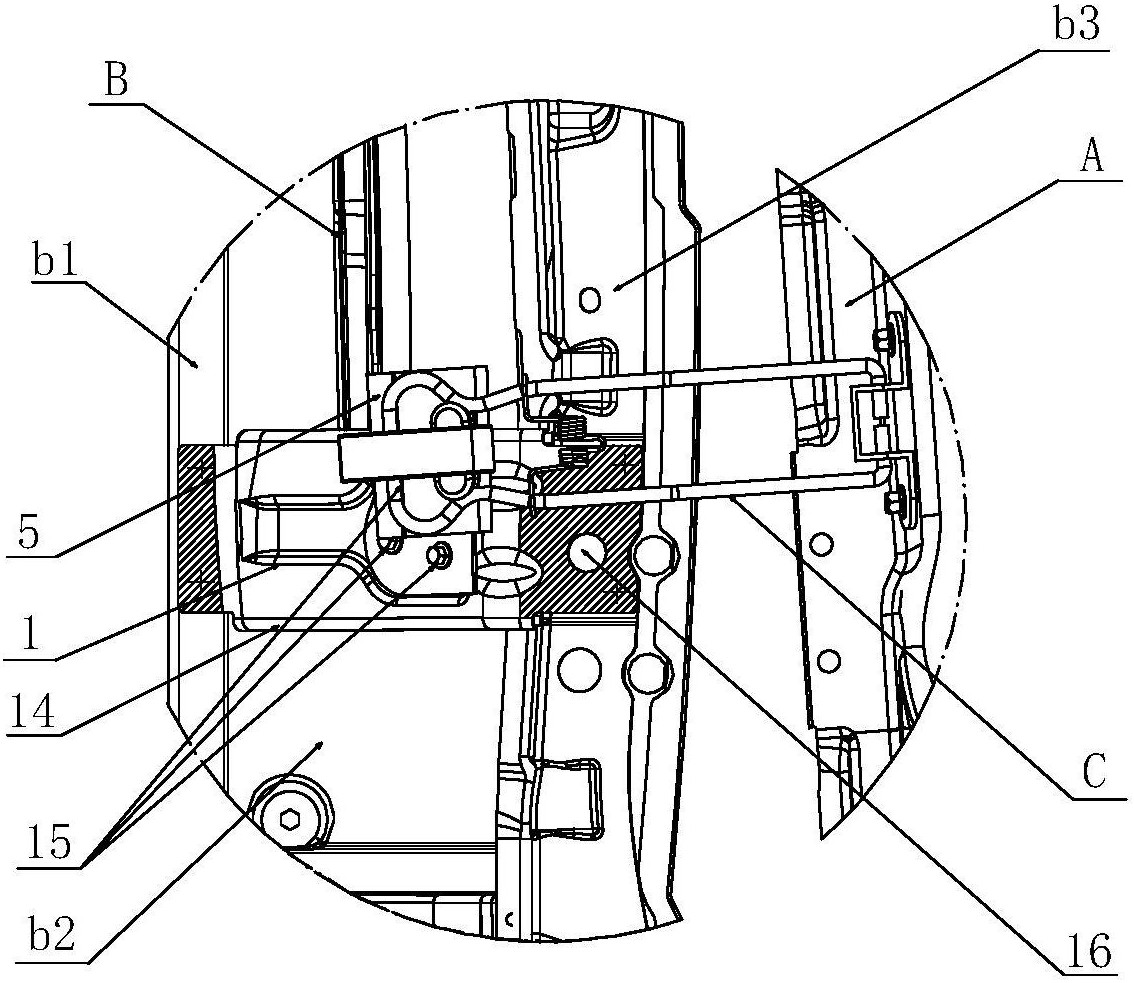 b3
B
A
b1
5
1
14
15
b2
C
16