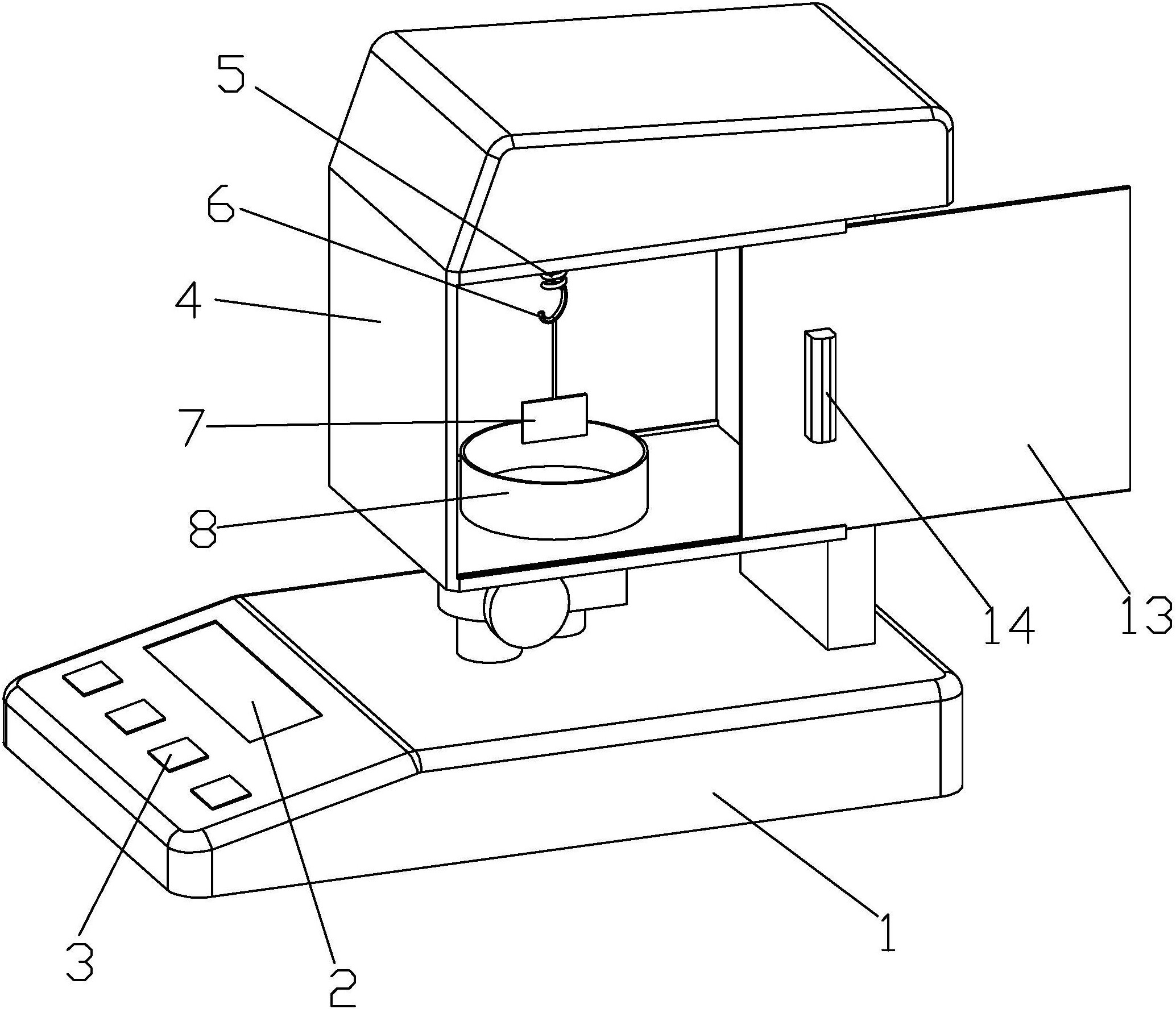 5
6
4
7
8
14
13
3
2
1