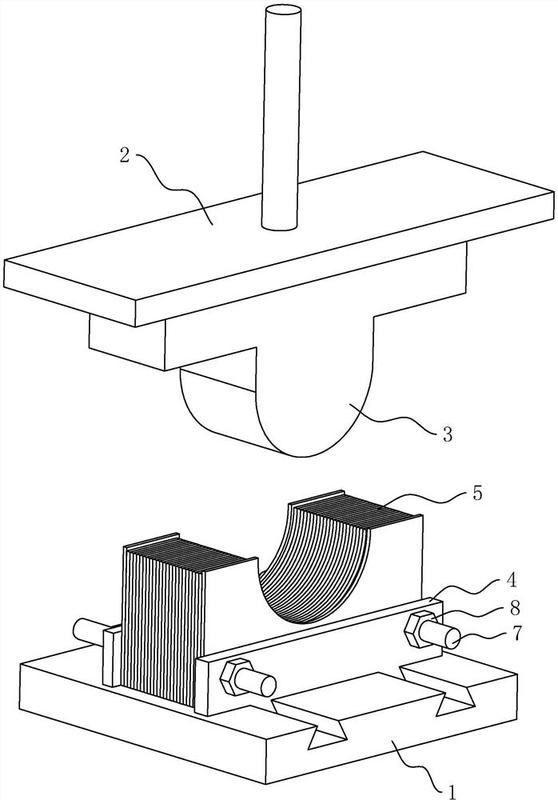 2
3
5
4
8
7
1