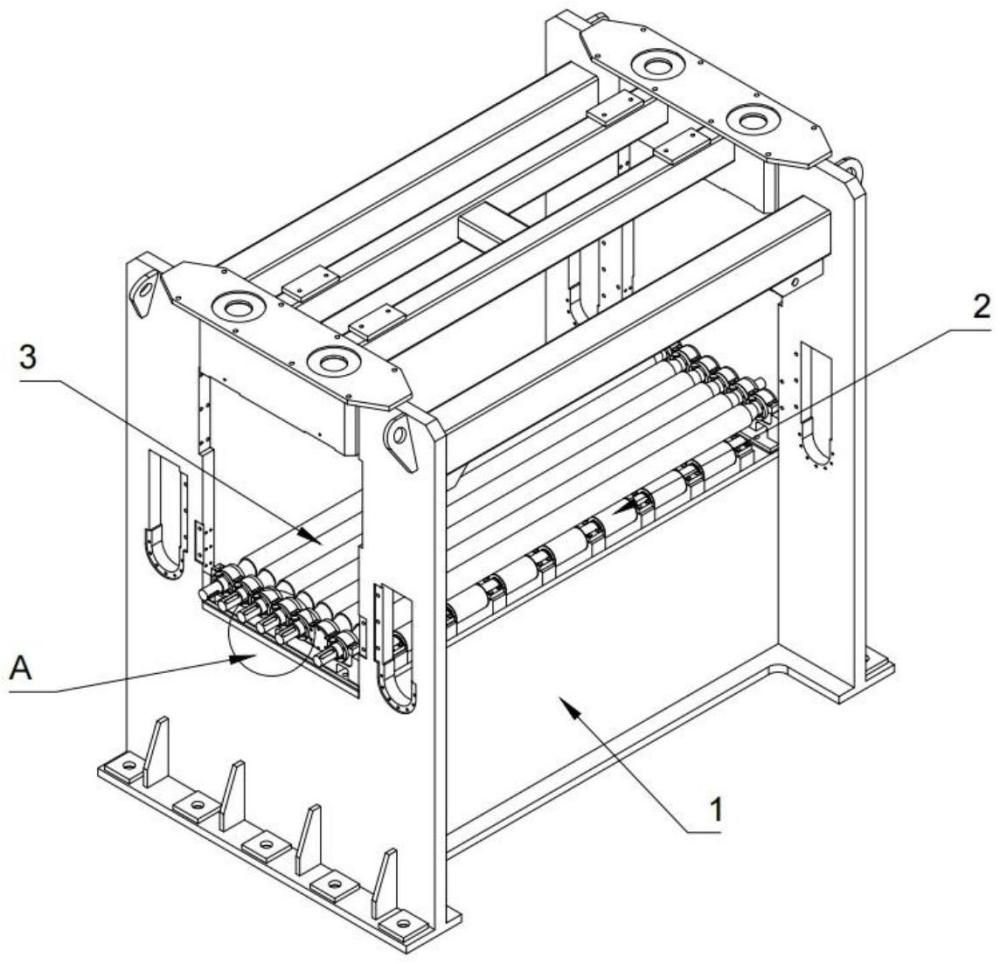 2
3
A
1