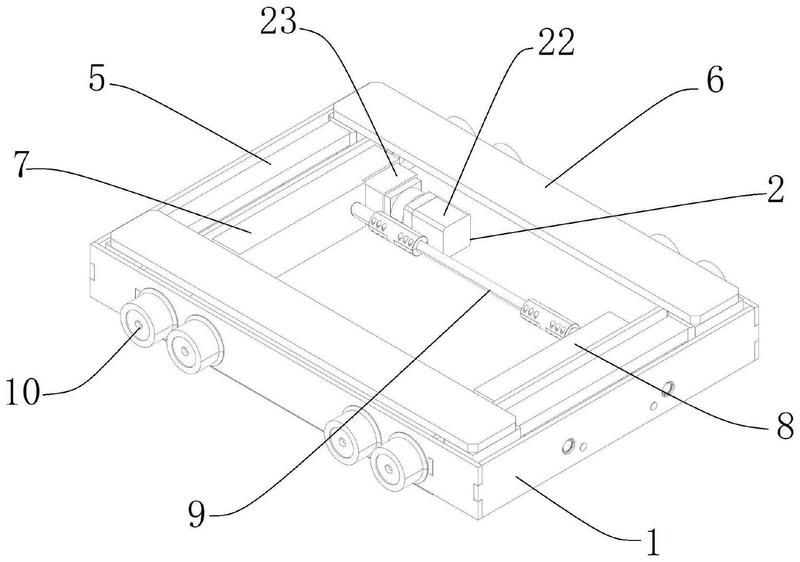 23
22
5
6
7
2
10
8
9
1