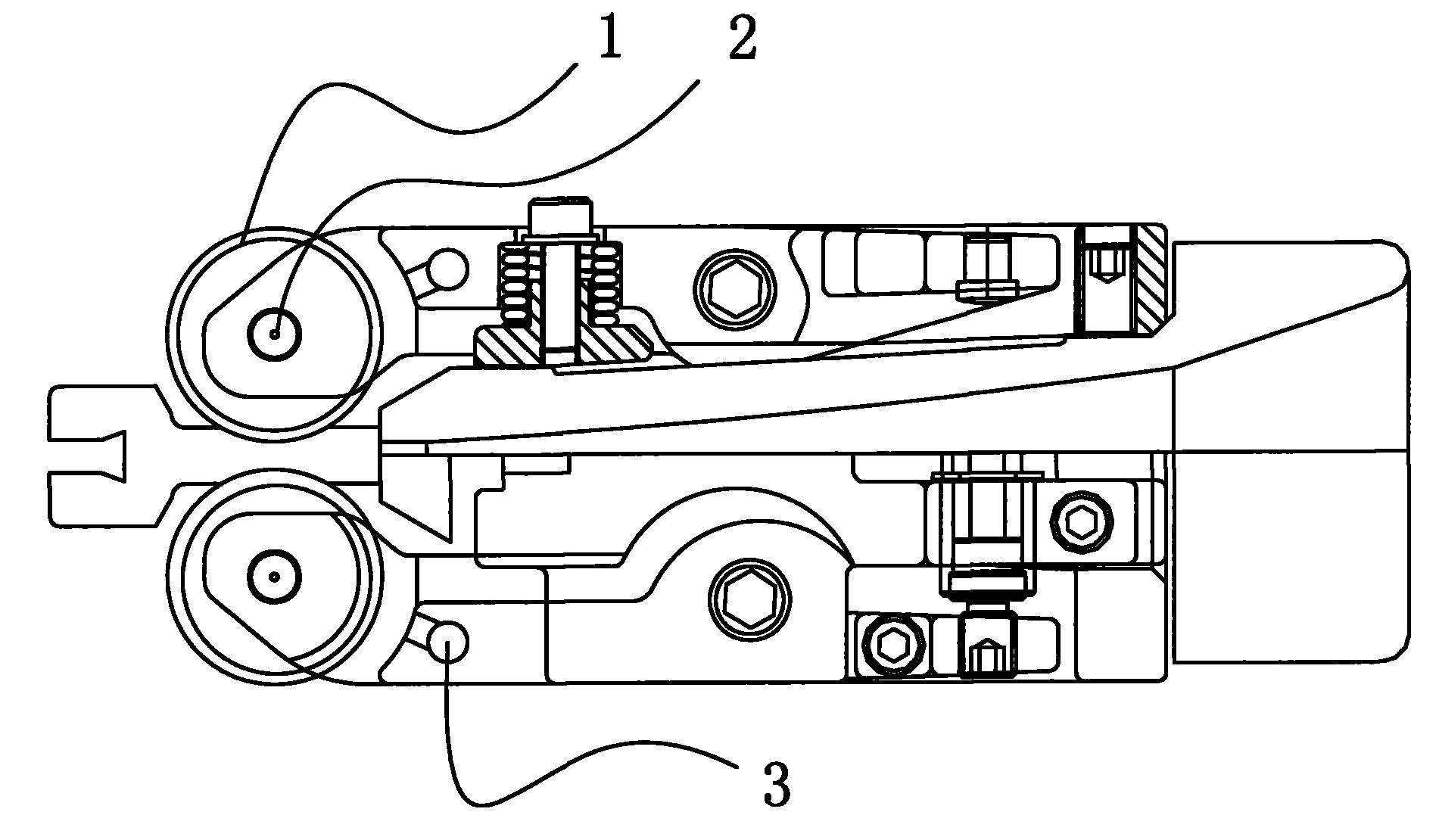 1 2

3