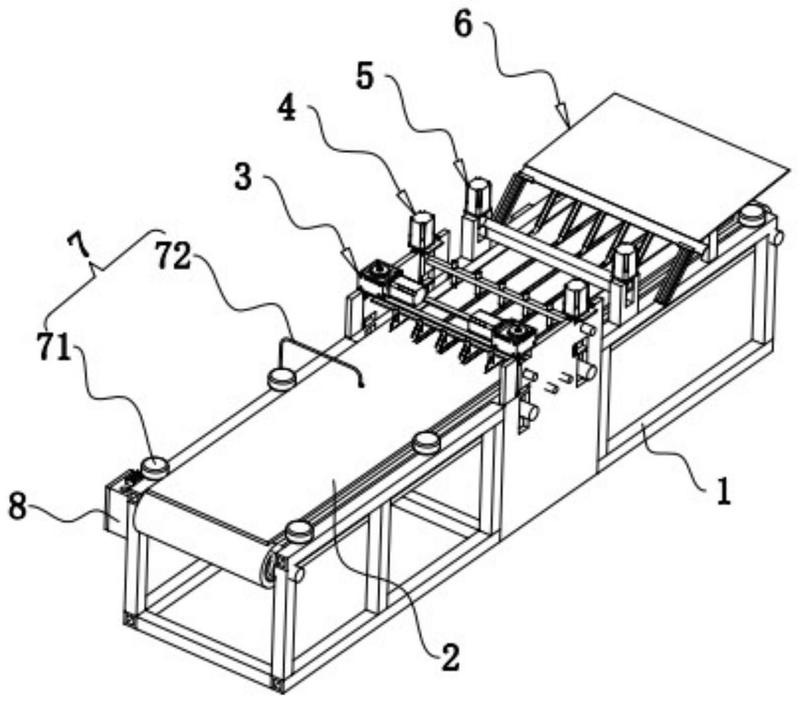 6
5
4
3
7
72
71
8
1
2