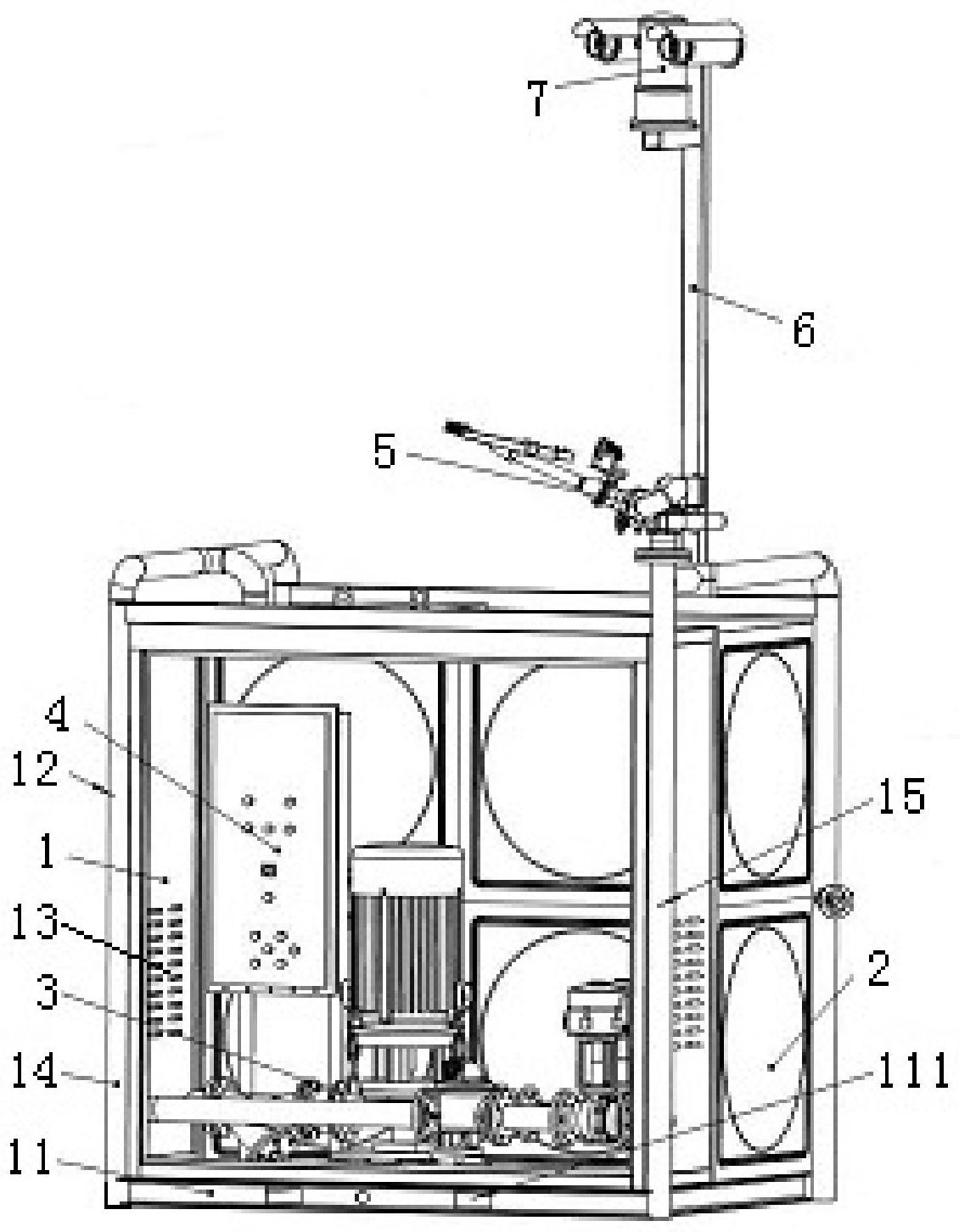 7
6
5
4
12
1
13
3
14
11
15
2
111