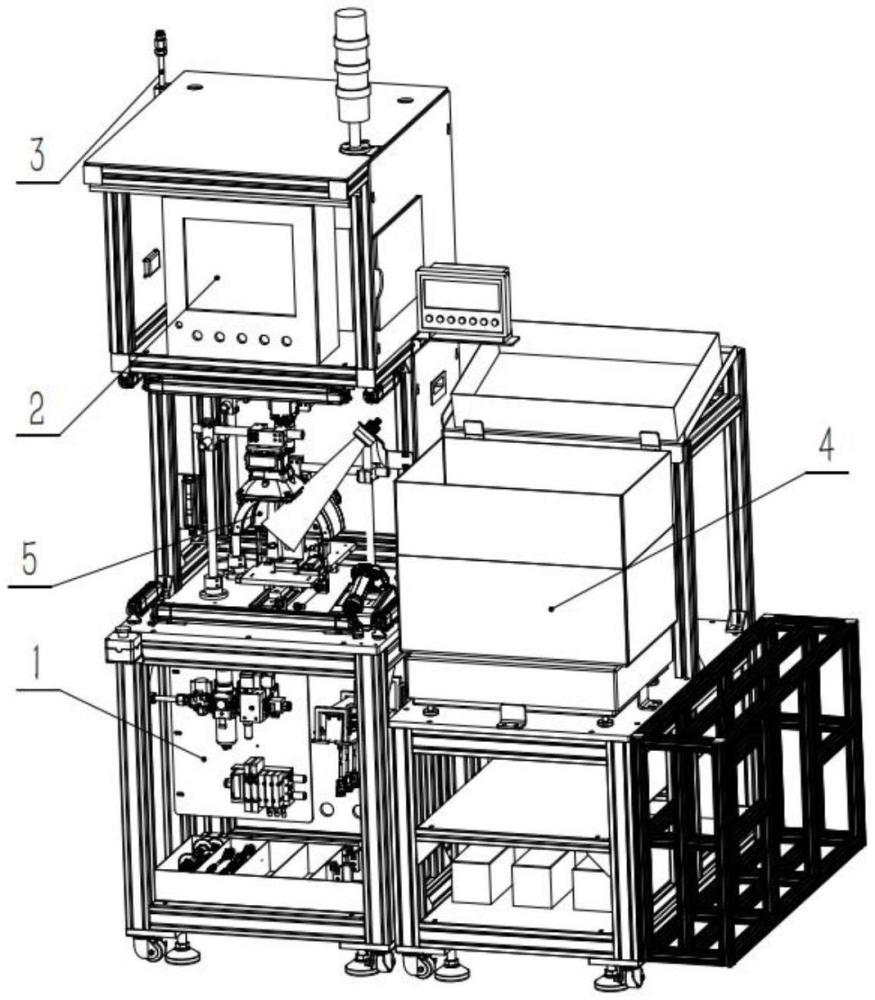 3
2
4
5
1