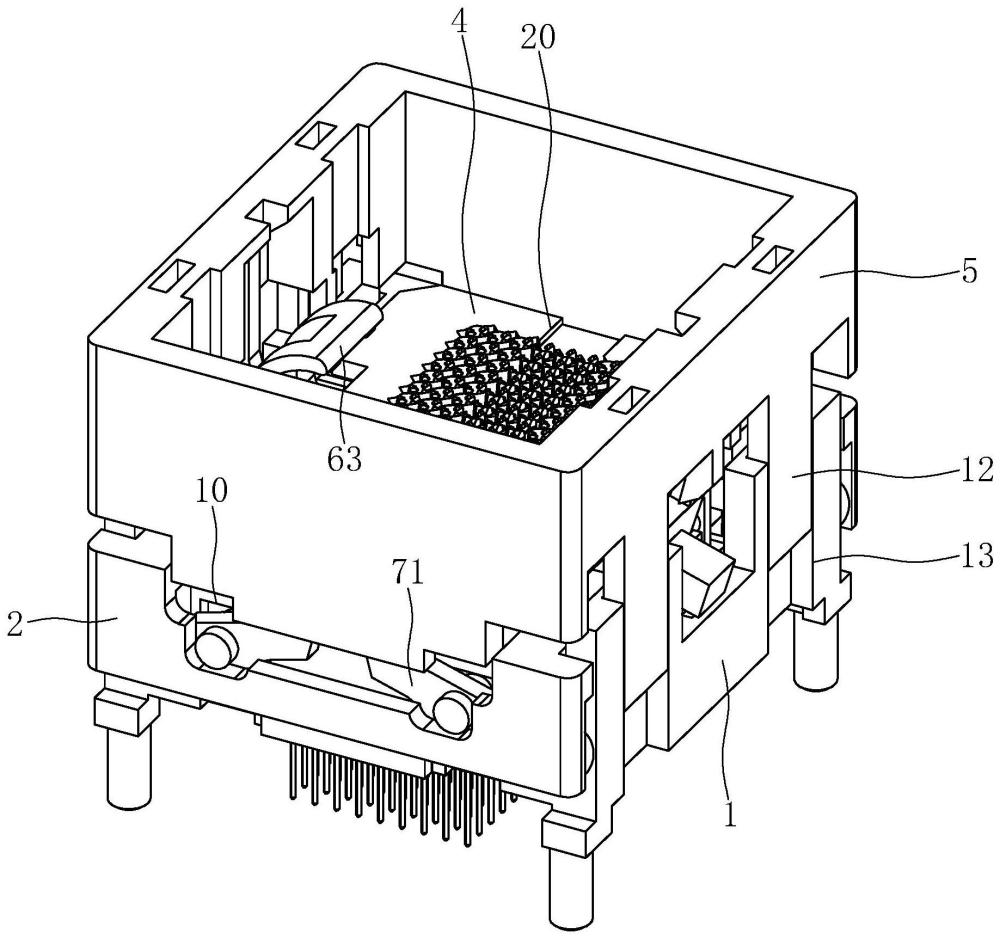 4
20
5
63
12
10
13
71
2
1