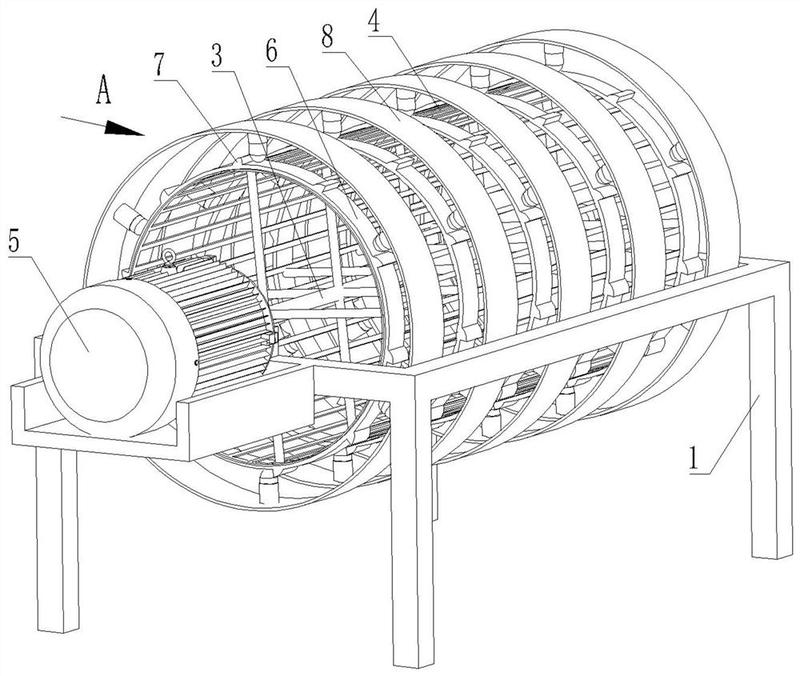 A
7
3
6
8
4
5
1