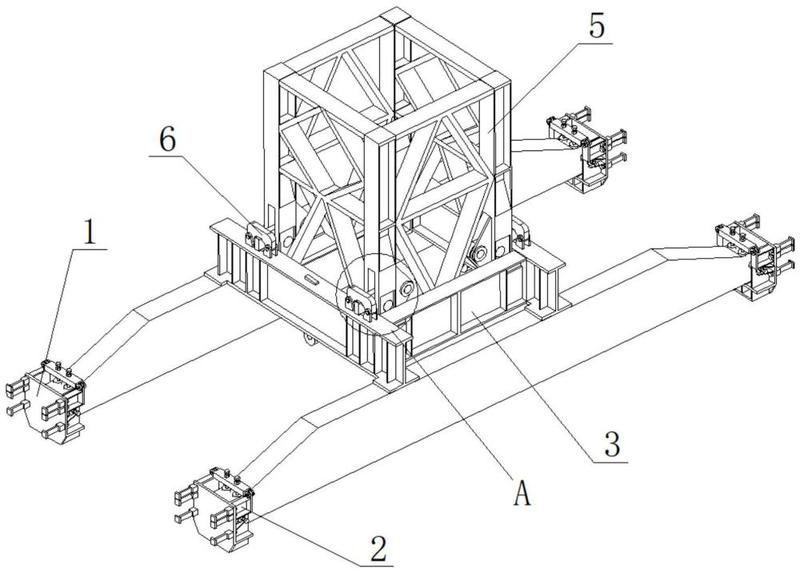 5
6
1
3
A
2