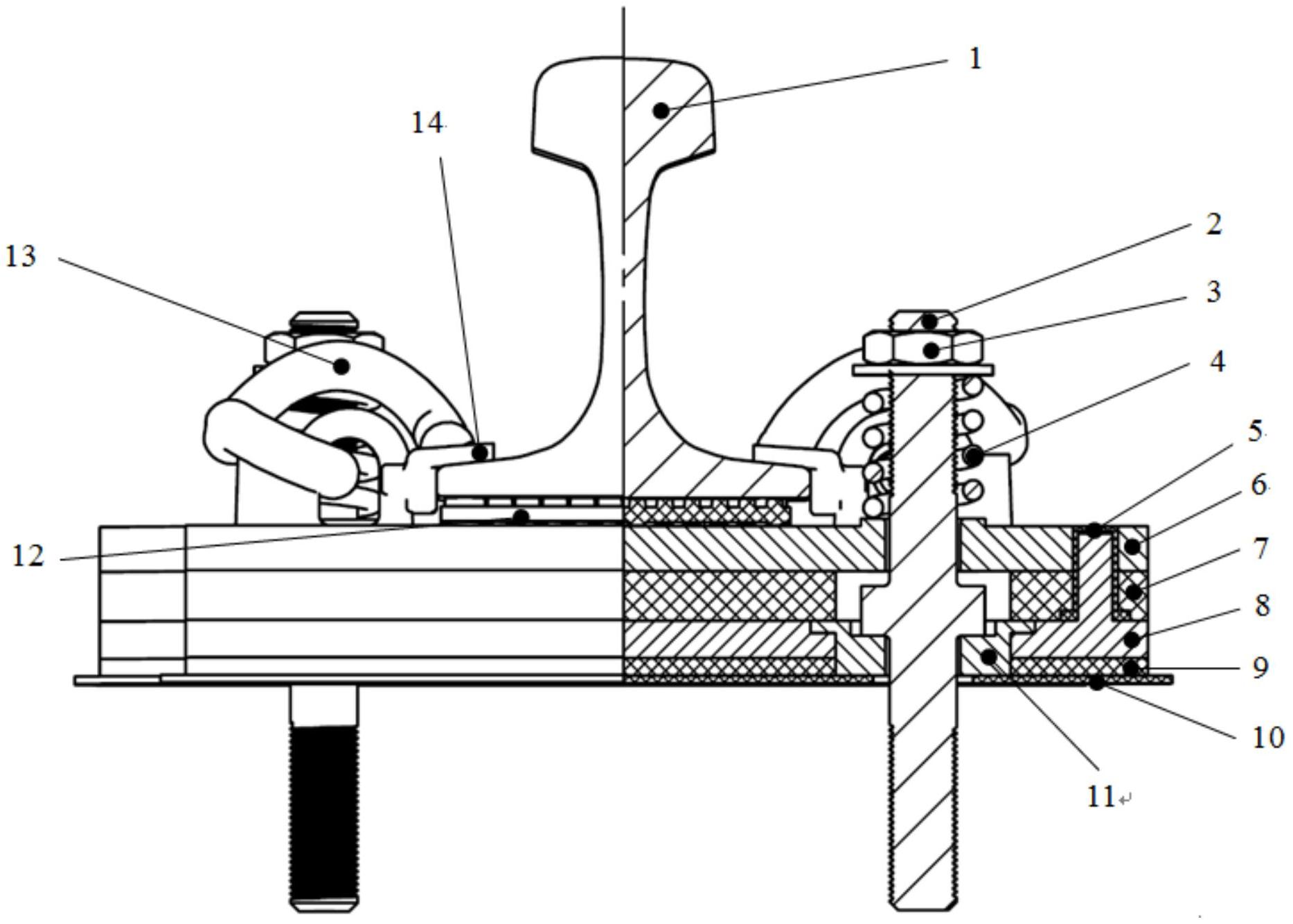 1
14
2
13
3
4
5
6
12
7
8
9
10
11