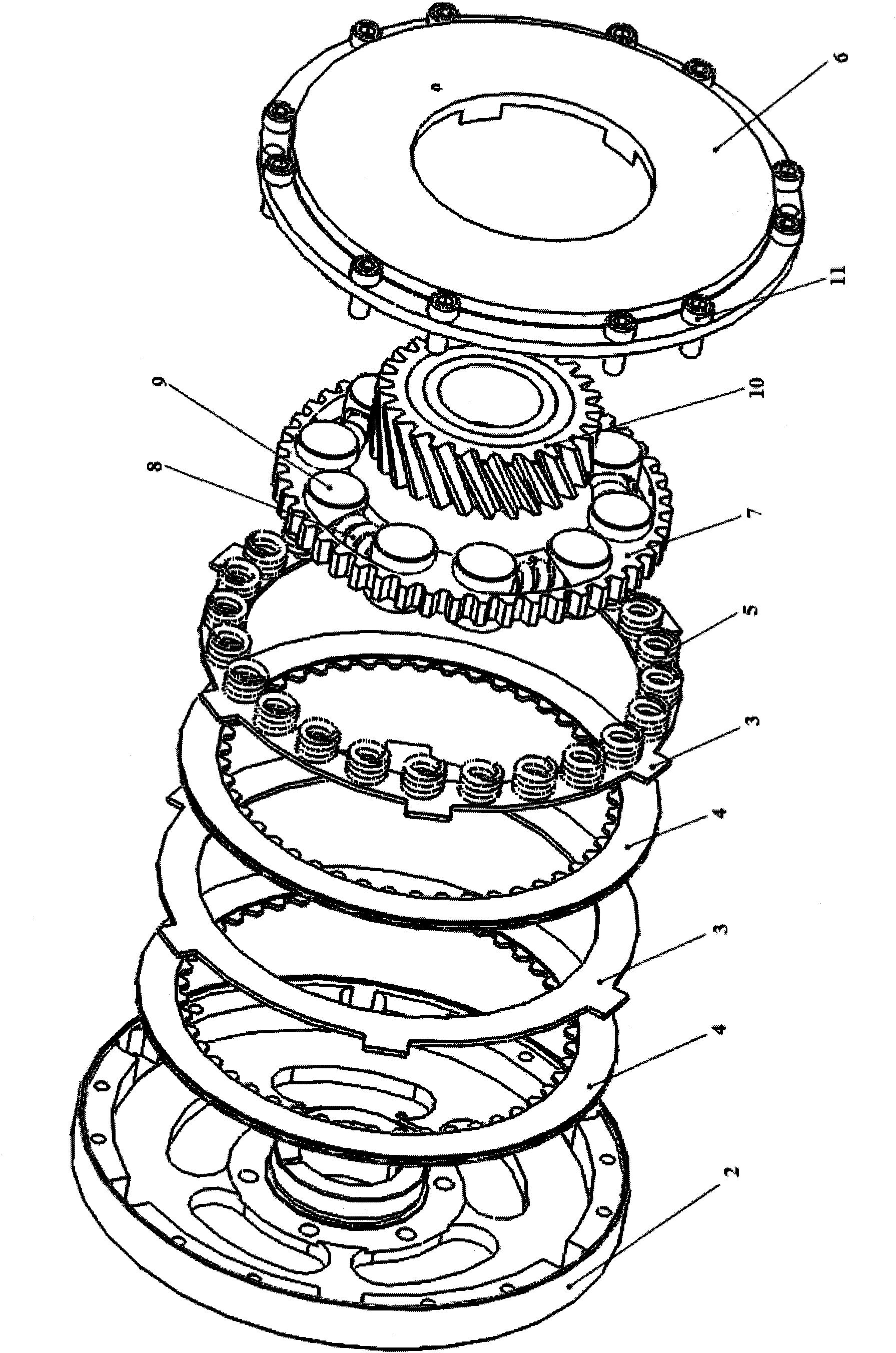 6
11
10
9
8
7
5
3
4
3
4
2