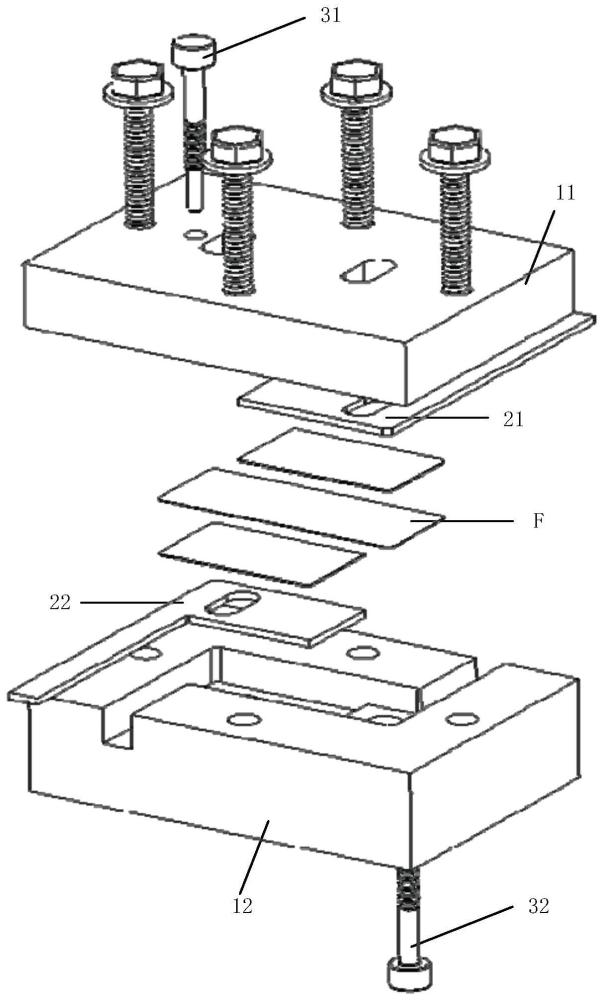 31
11
21
F
22
12
32