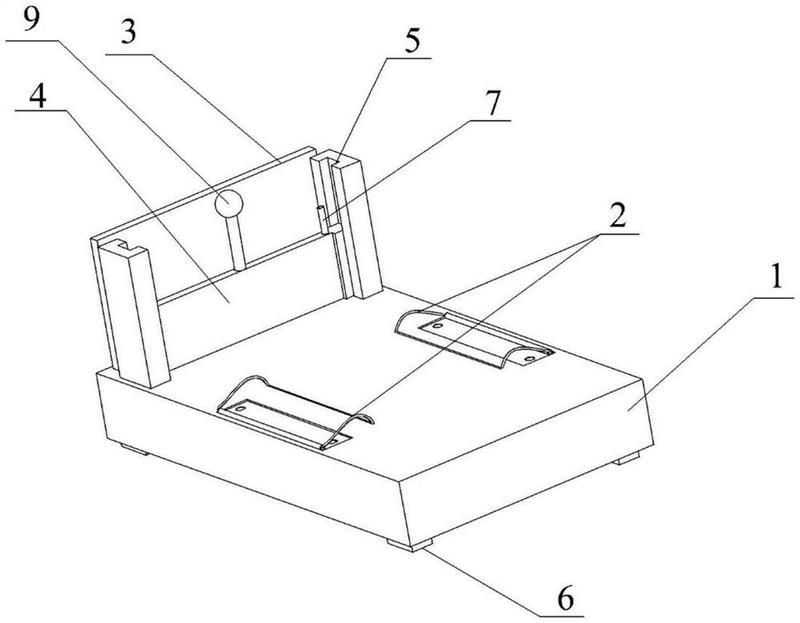 9
3
5
4
7
2
1
6