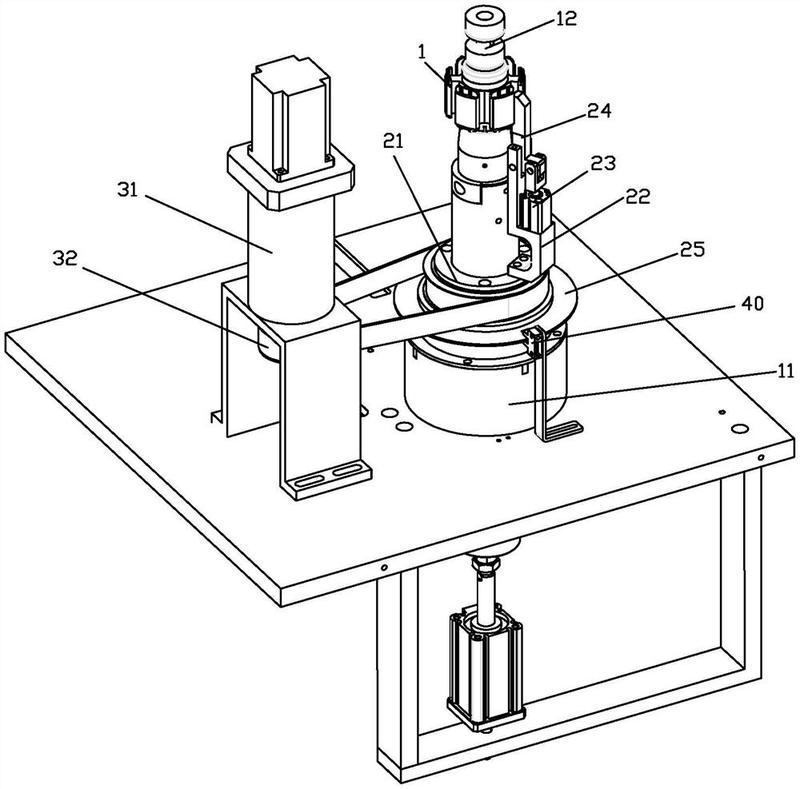 12
1
24
21
23
31
22
32
25
40
11