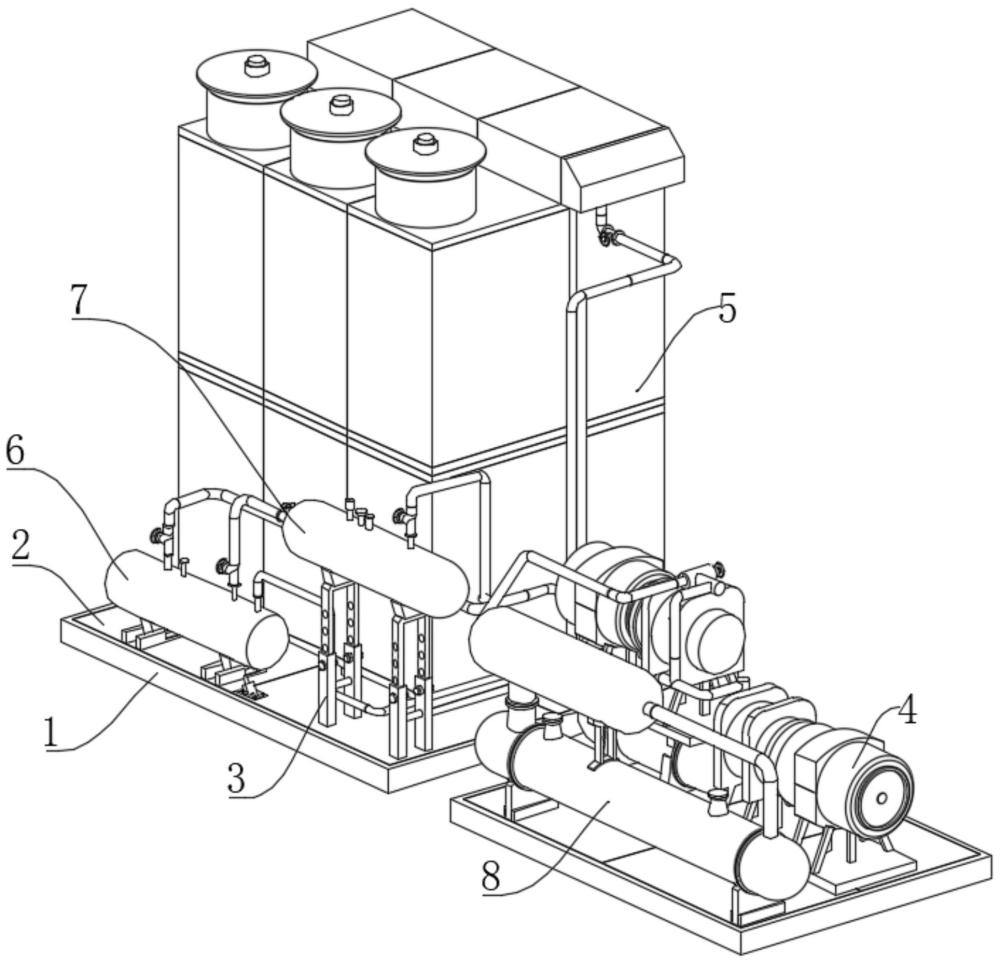 7
5
6
2
1
3
4
8