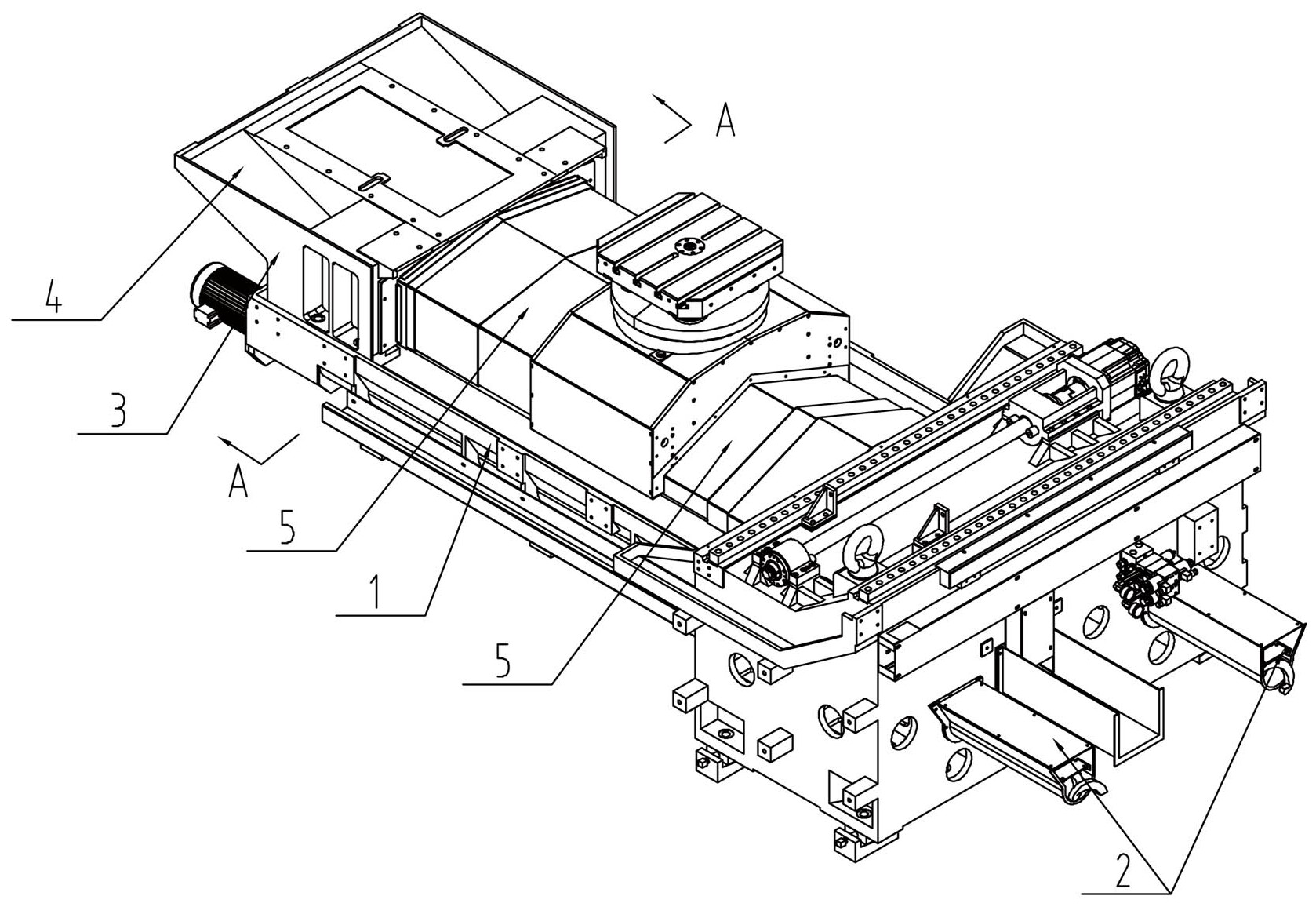 A
4
3
A
5
1
5
2