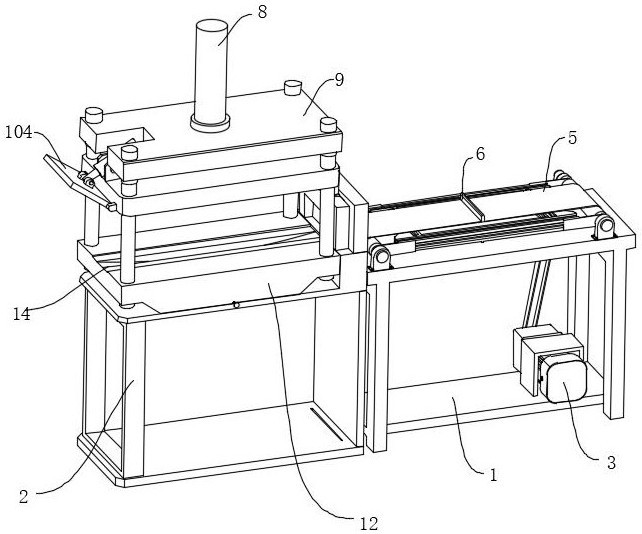 8
9
104
6
5
14
2
12
1
3