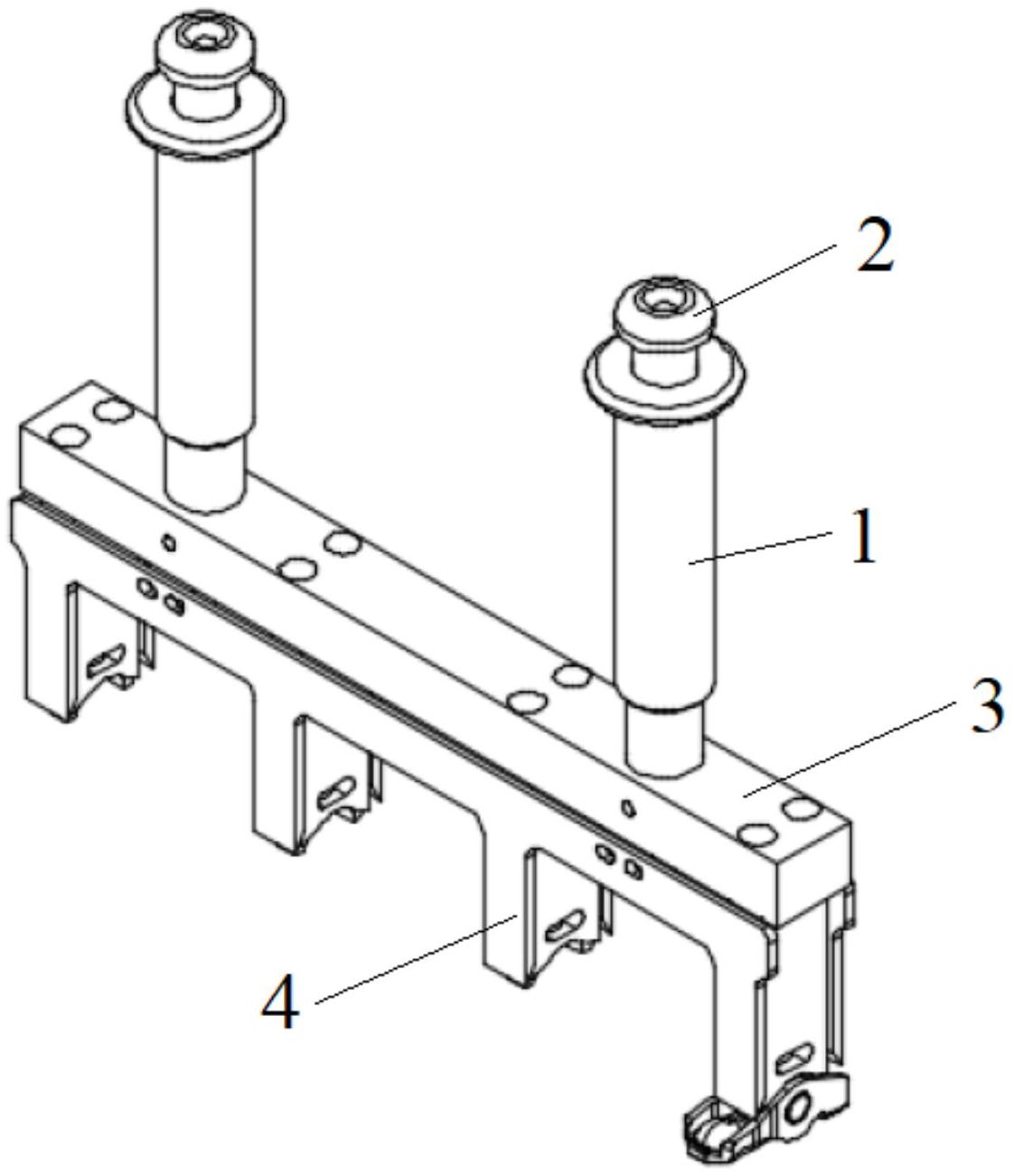 2
1
3
4