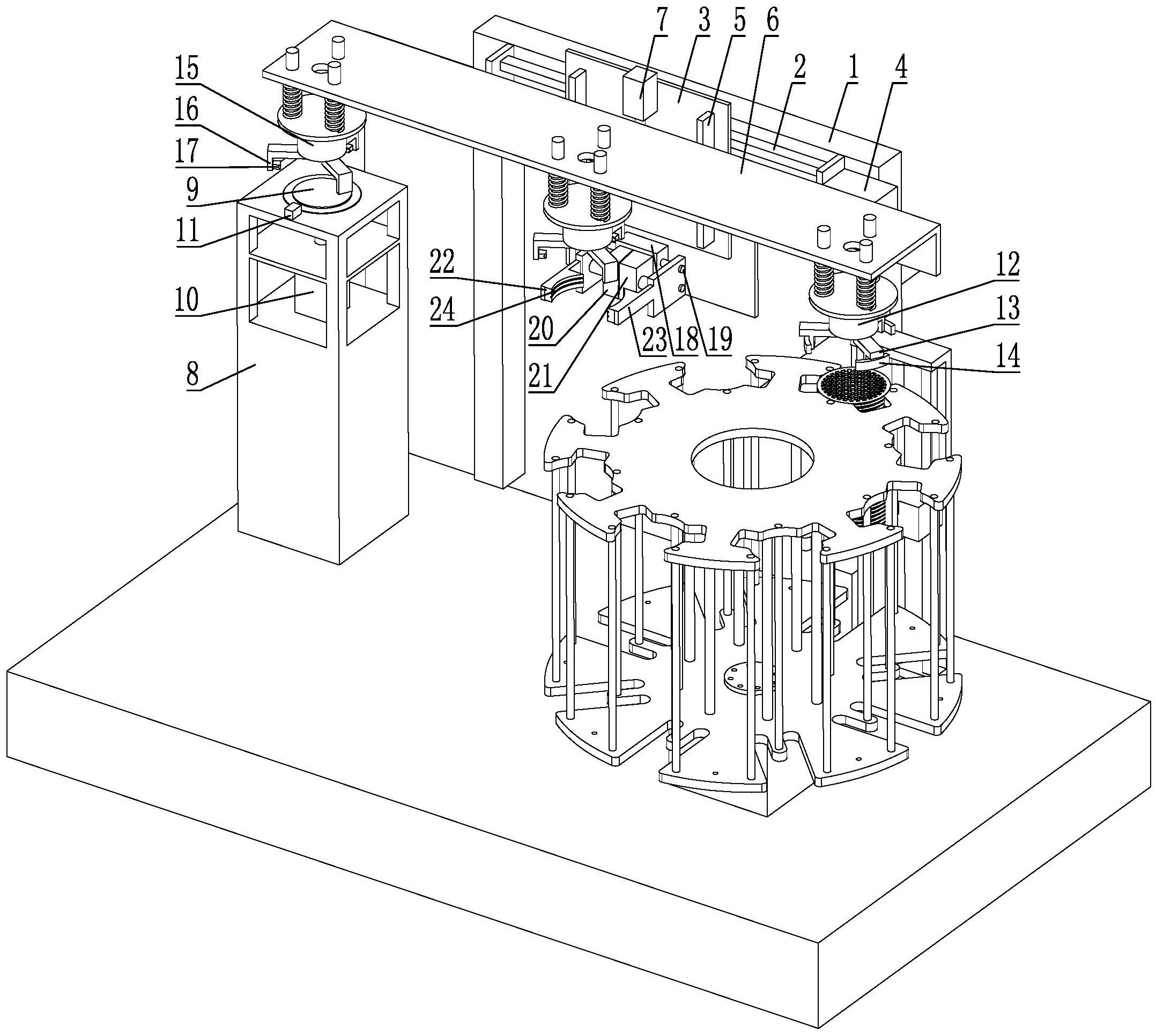 7 3 5 6
2 1 4
15
16
17
9
11
22
24
10
20
21
23 18 19
12
13
14
8