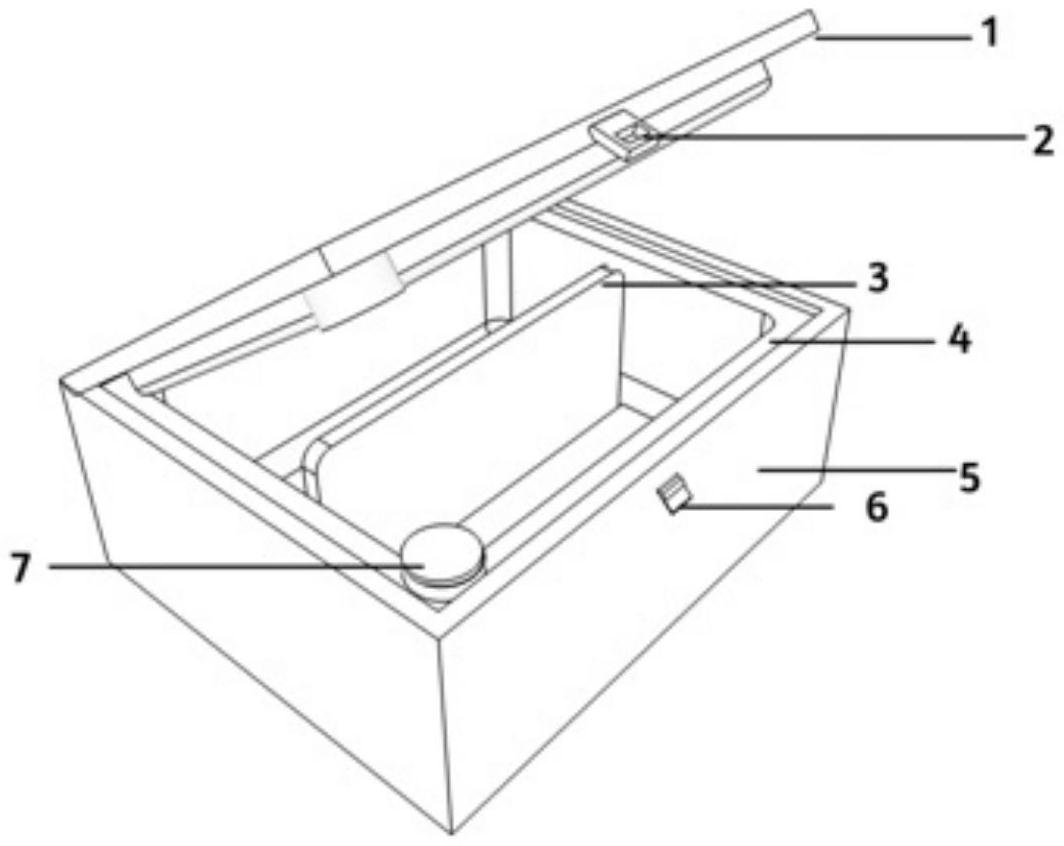 1
2
3
4
5
6
7