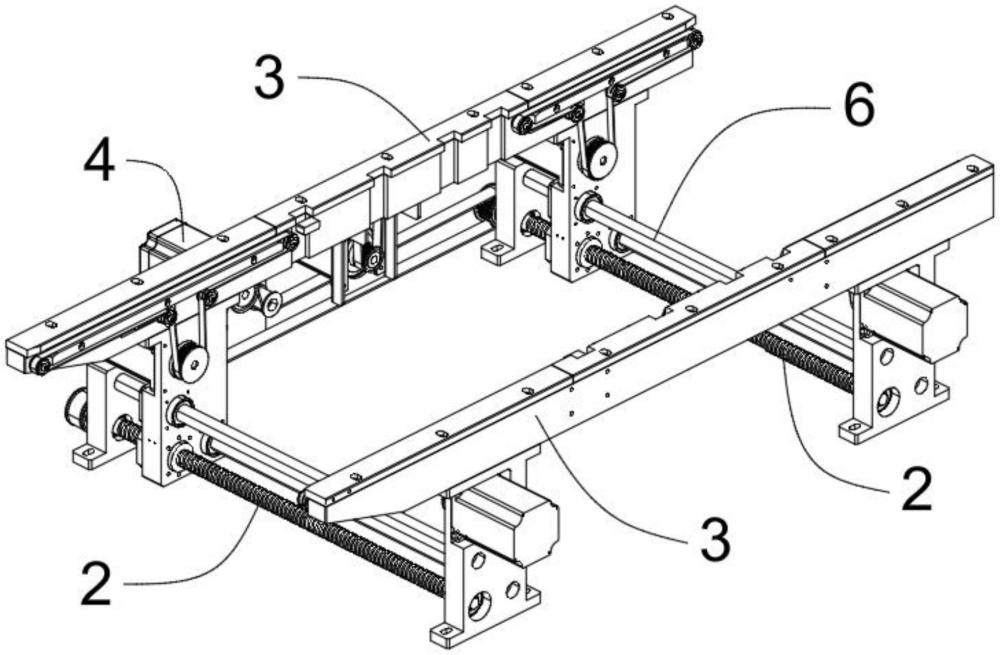 3
6
4
2
3
2