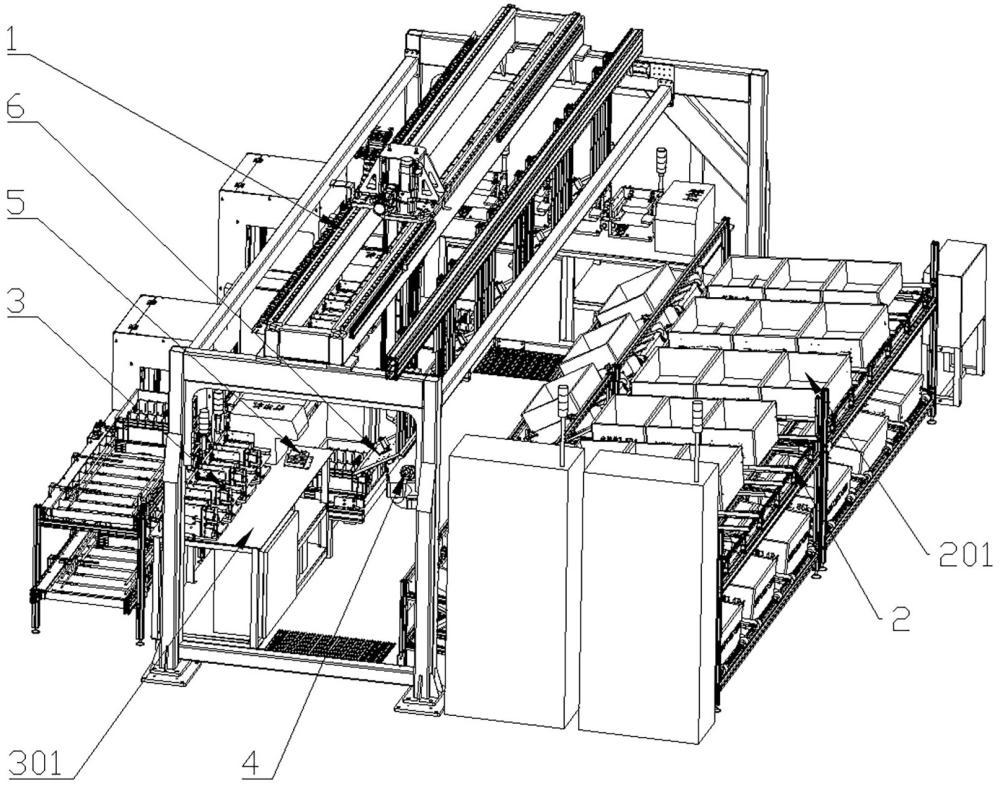 1
6
5
3
201
2
301
4