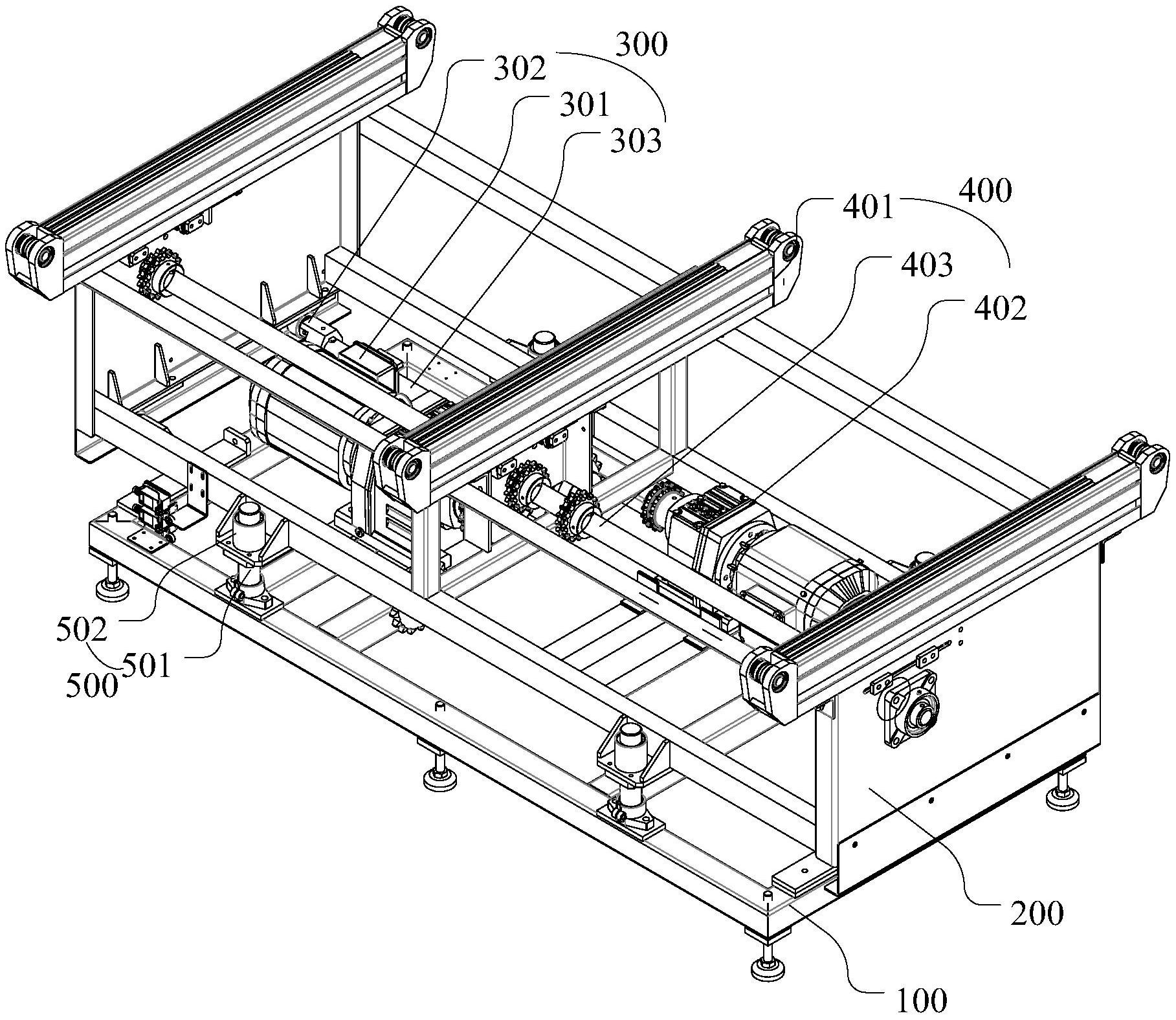 300
302
301
303
400
401
403
402
502
501
500
200
100