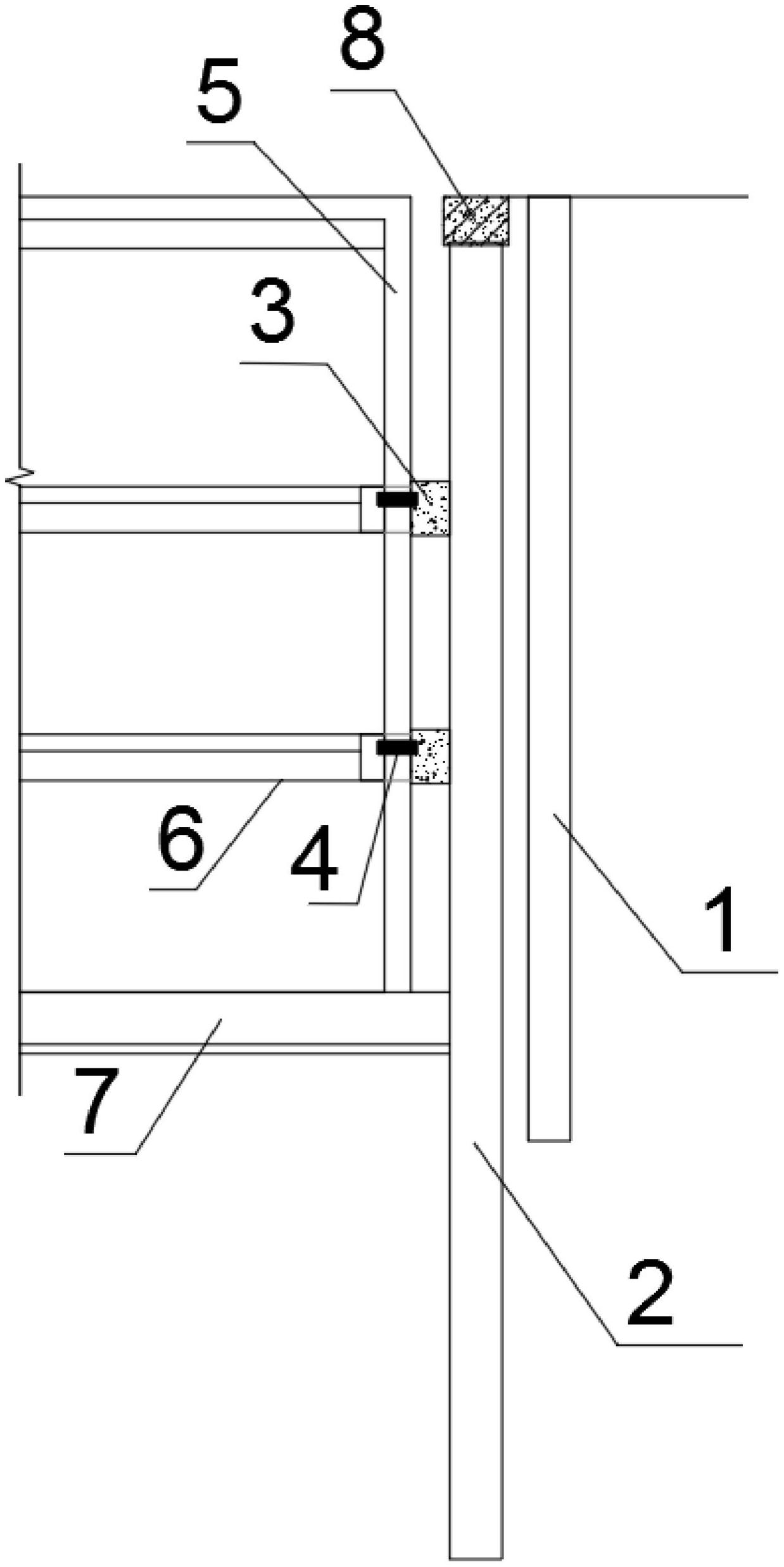 8
5
3
6
4
1
7
2