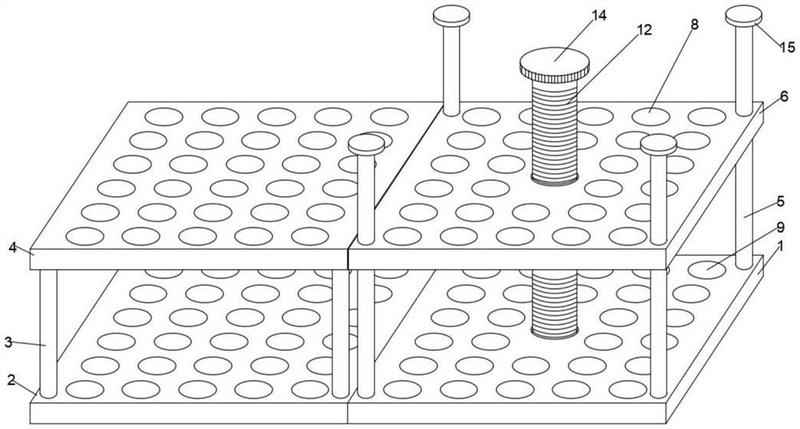 14
12
8
15
6
5
9
1
4
3
2