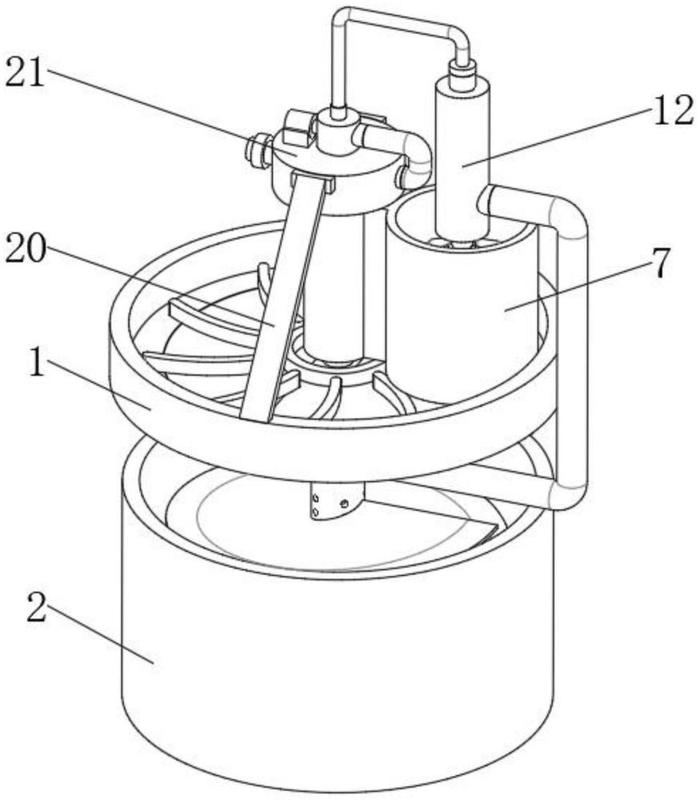 21
12
20
7
1
2