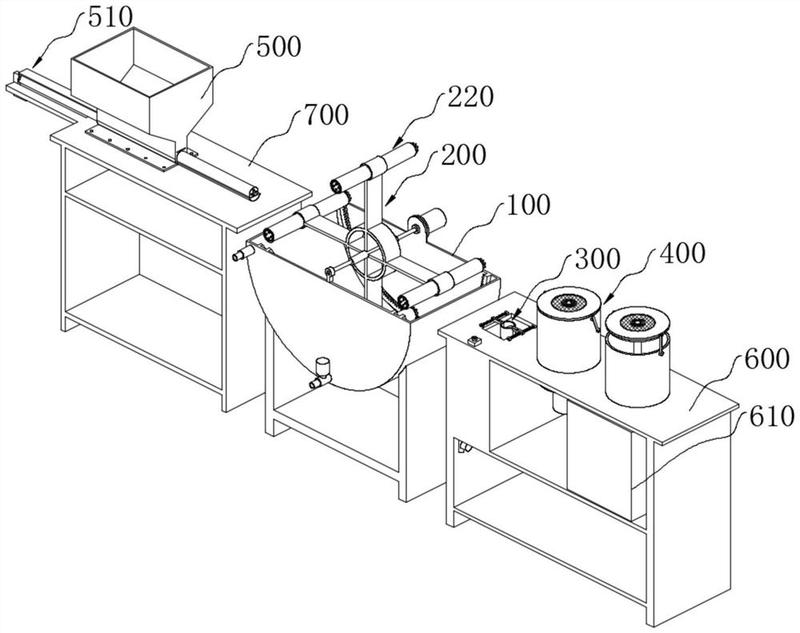 510
500
700
220
200
100
300
400
600
610