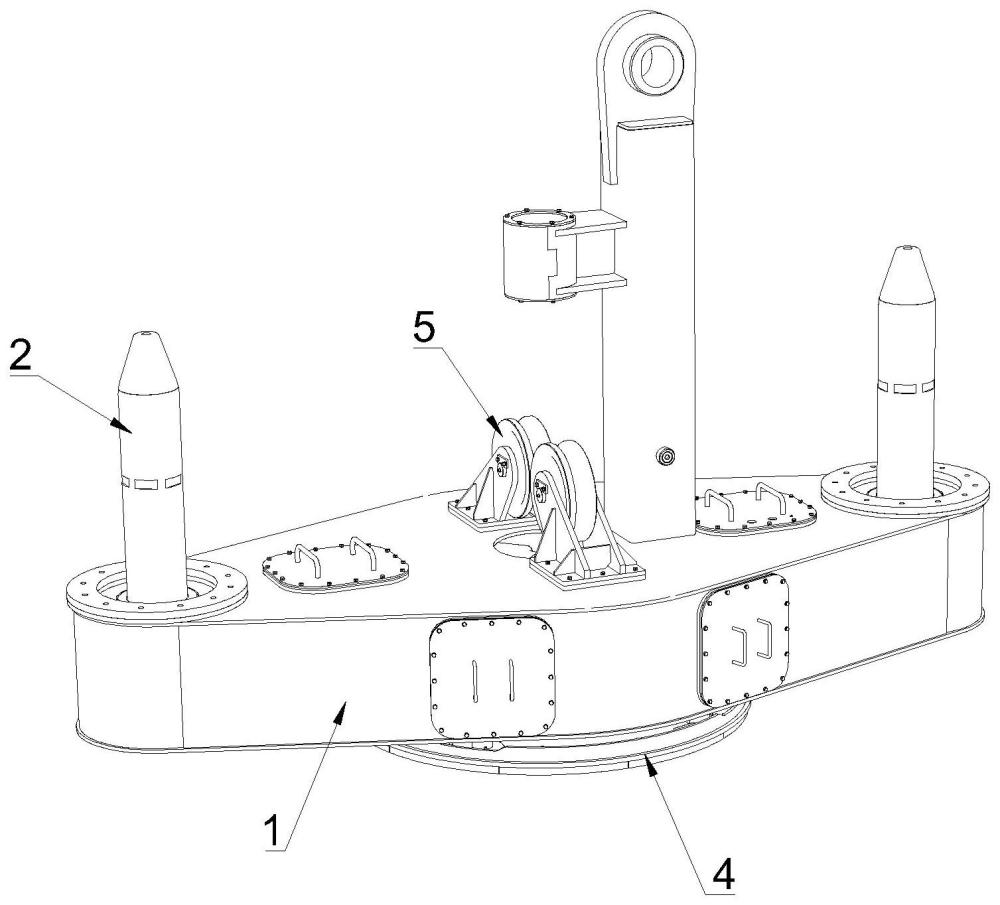 2
5
1
4