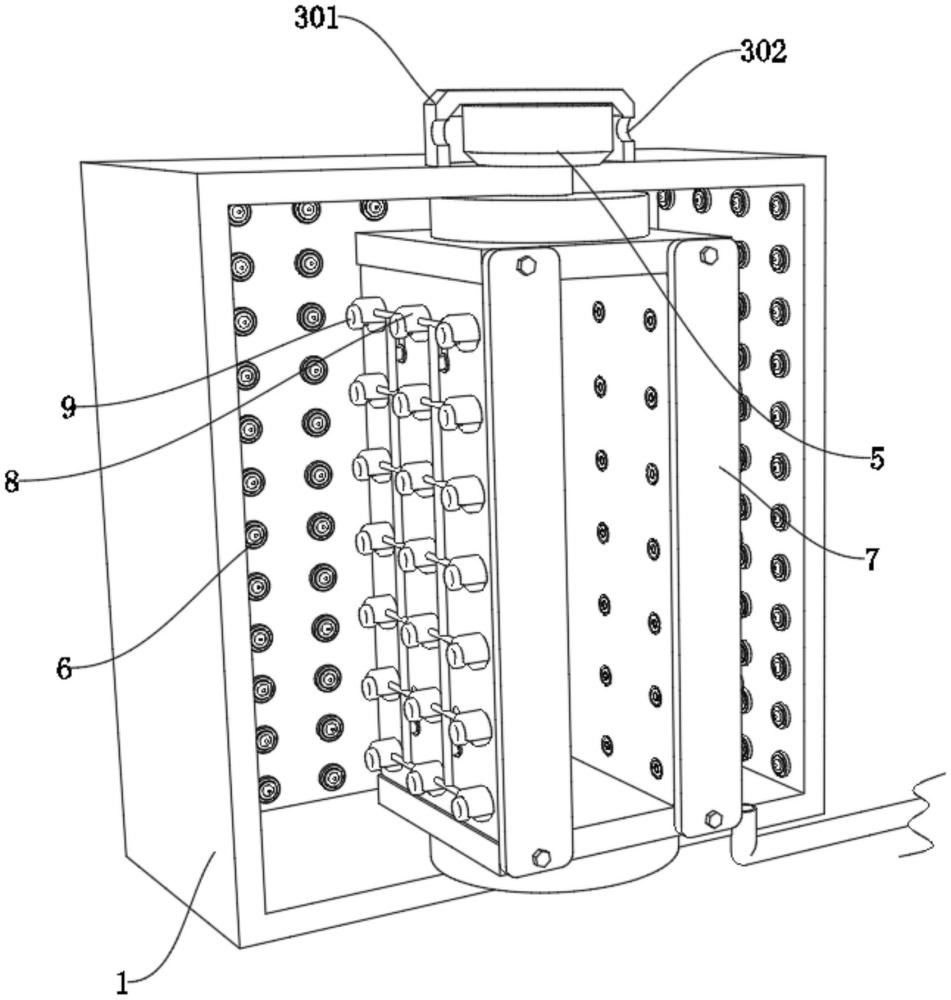 301
302
9
8
5
7
6
1