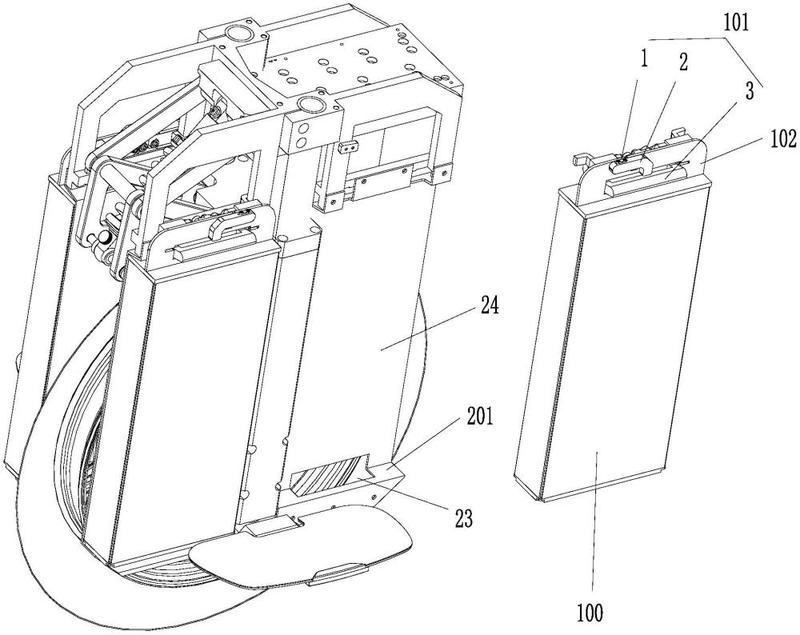 101
1
2
3
102
24
201
23
100