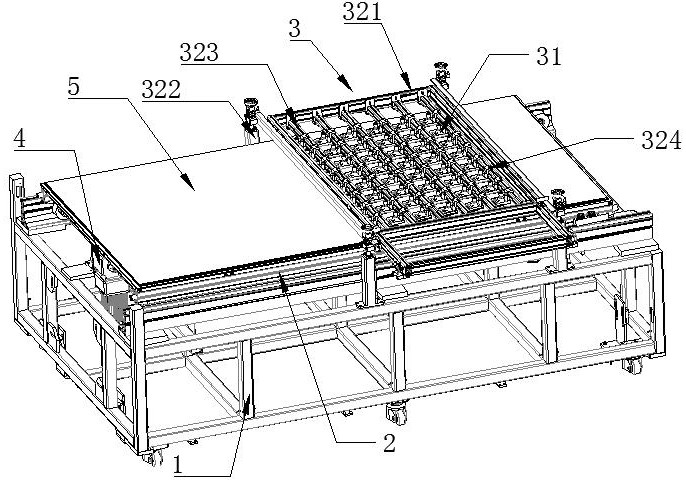 321
3
323
31
5
322
4
324
2
1