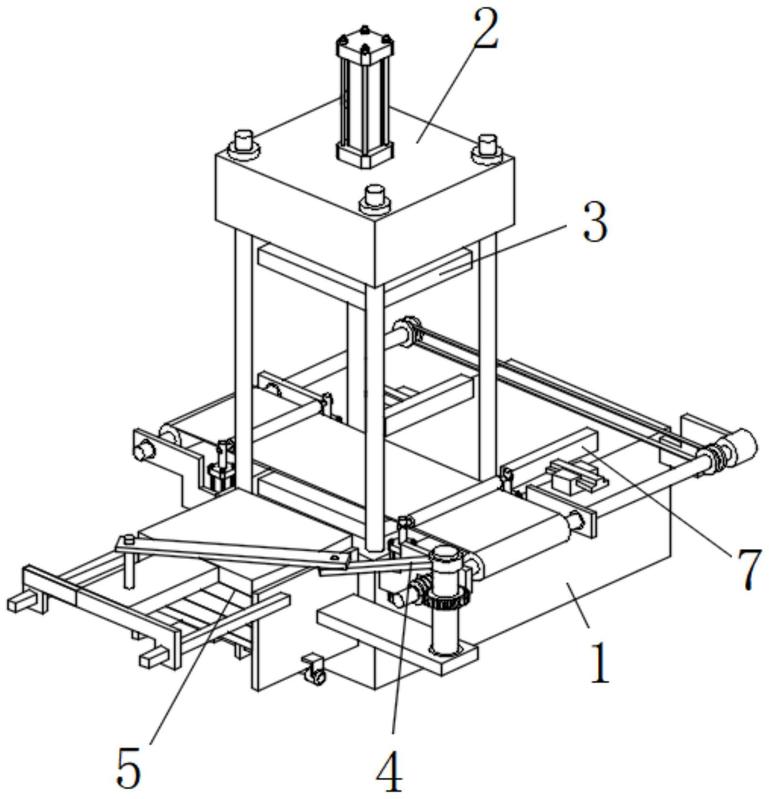 2
3
7
1
5
4