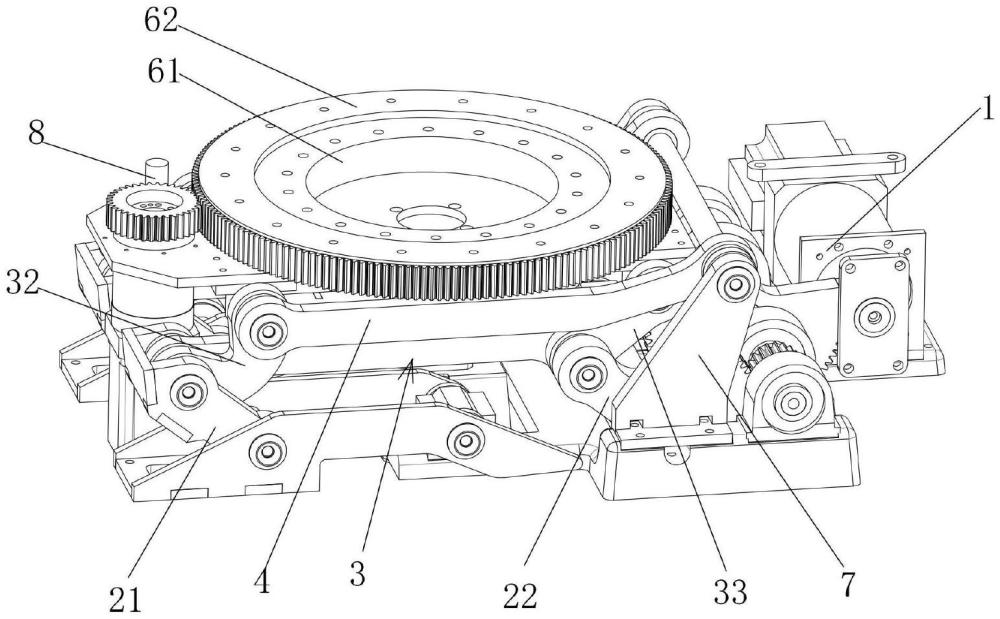 62
61
8
1
32
21
4
3
22
33
7